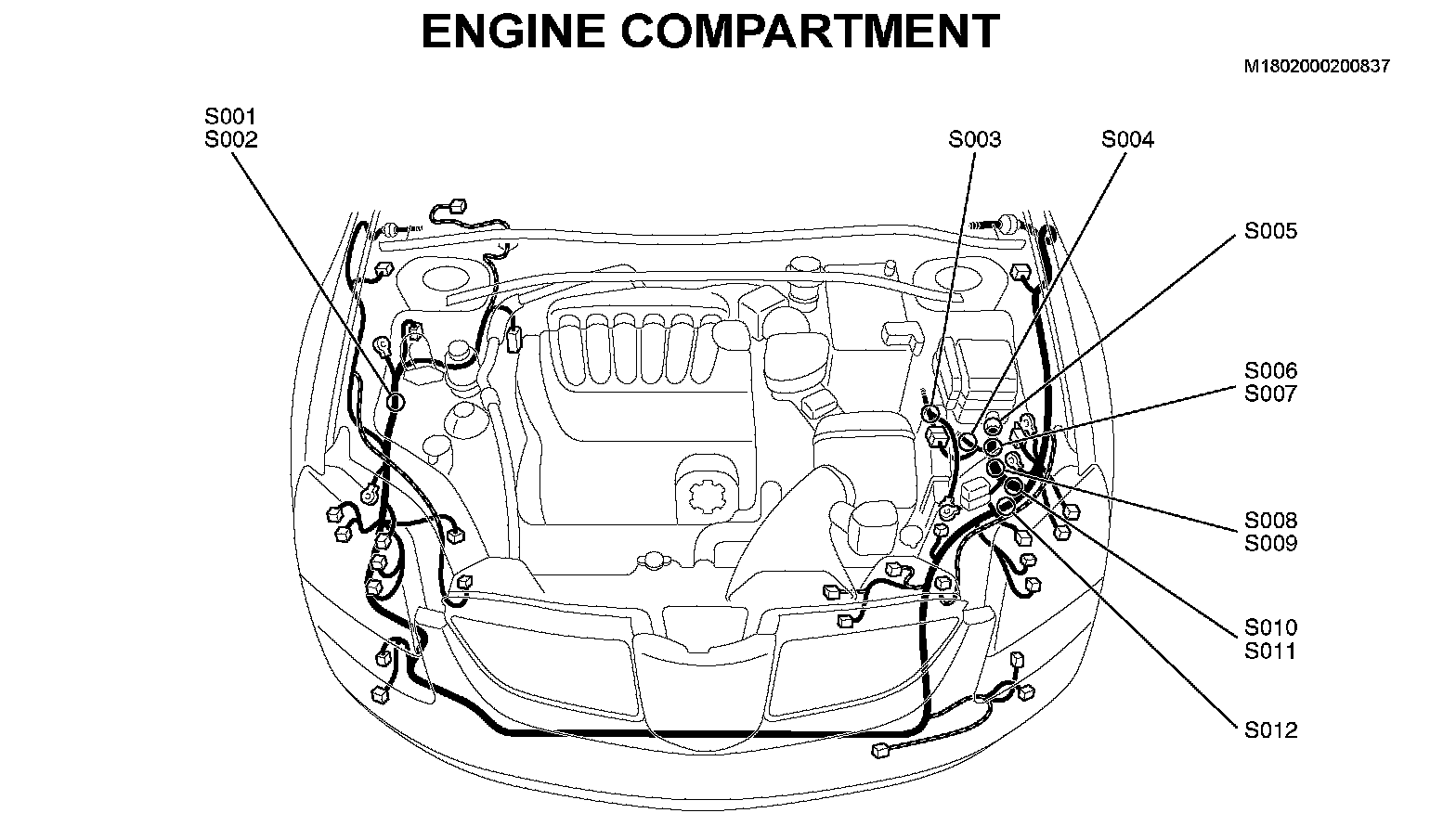 ENGINE COMPARTMENT

M1802000200837

S001
S002

S003

S004

S005

S006
S007

S008
S009

S010
S011

S012