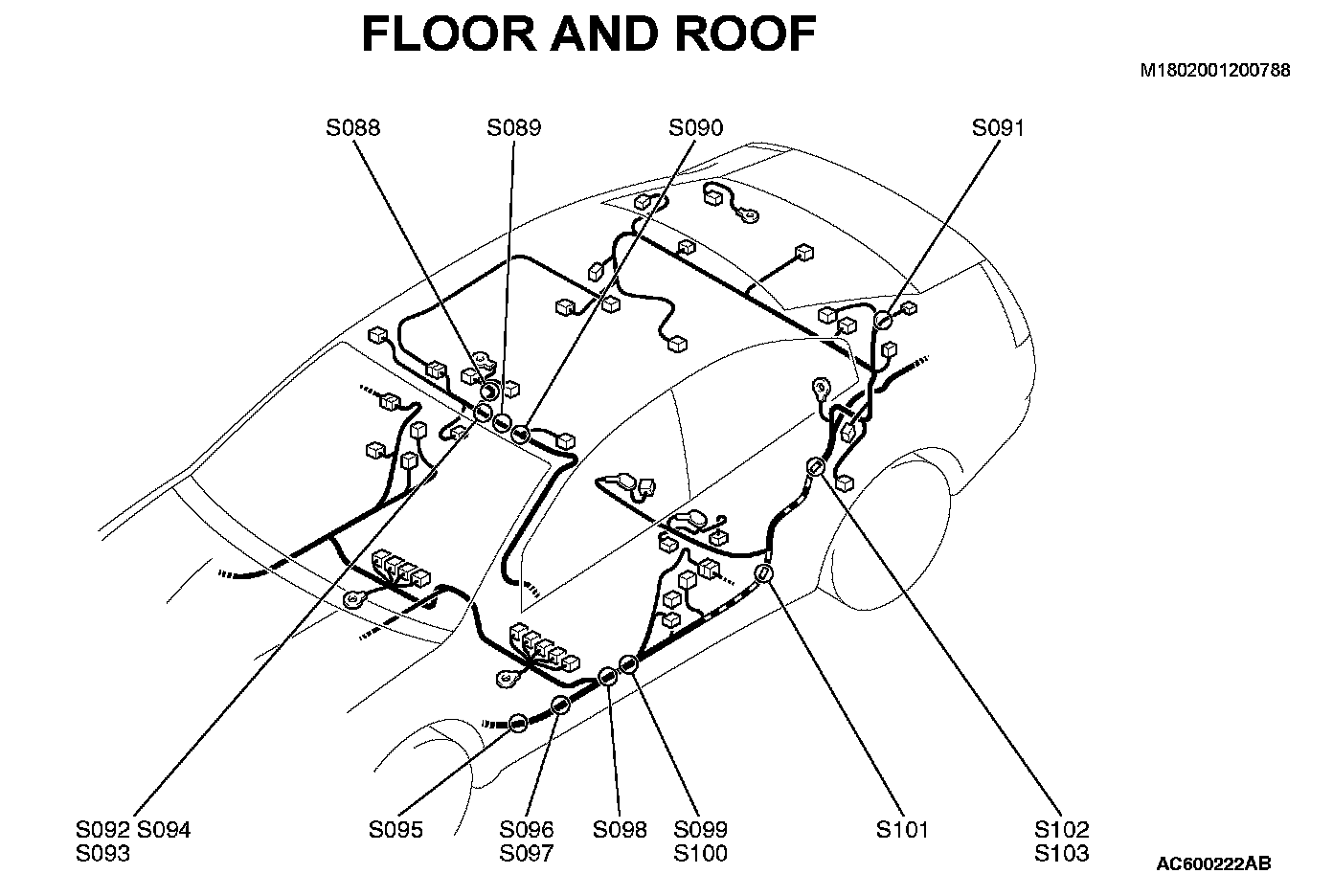 FLOOR AND ROOF

M1802001200788

S088 S089 S090 S091

S092 S094
S093

S095

S096
S097

S098

S099
S100

S101

S102
S103

AC600222AB