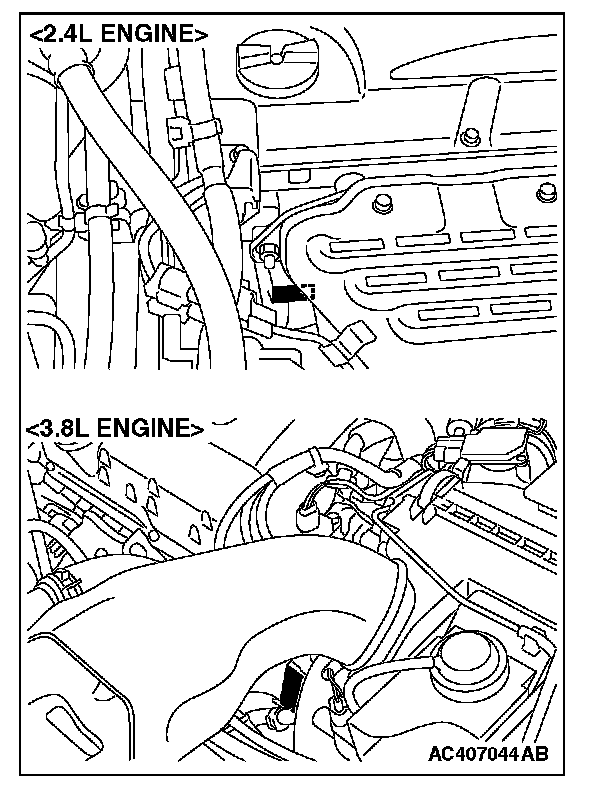 <2.4L ENGINE>

<3.8L ENGINE>

AC407044AB