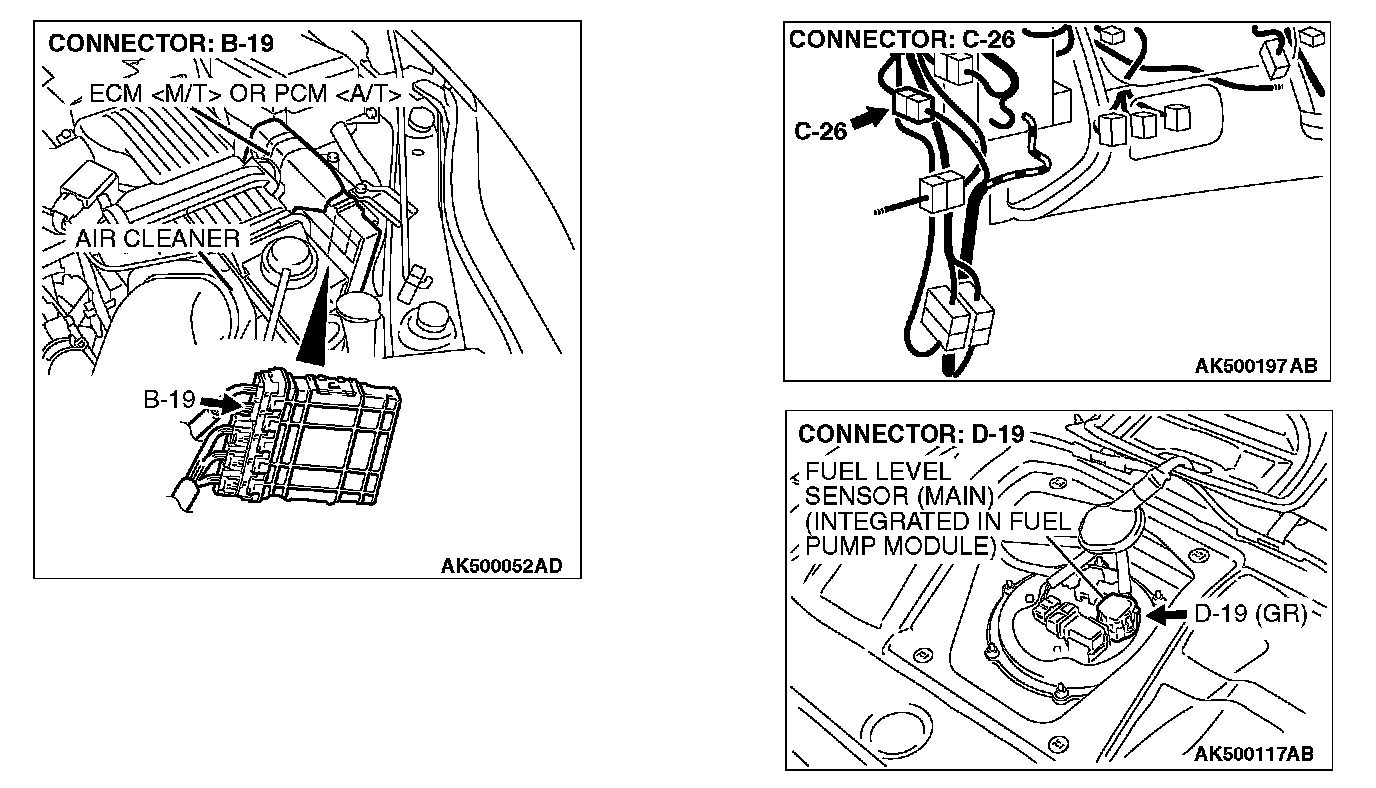 CONNECTOR: B-19

ECM <M/T> OR PCM <A/T>

AIR CLEANER

B-19

AK500052AD

CONNECTOR: C-26

C-26

AK500197AB

CONNECTOR: D-19

FUEL LEVEL SENSOR (MAIN) (INTEGRATED IN FUEL PUMP MODULE)

D-19 (GR)

AK500117AB