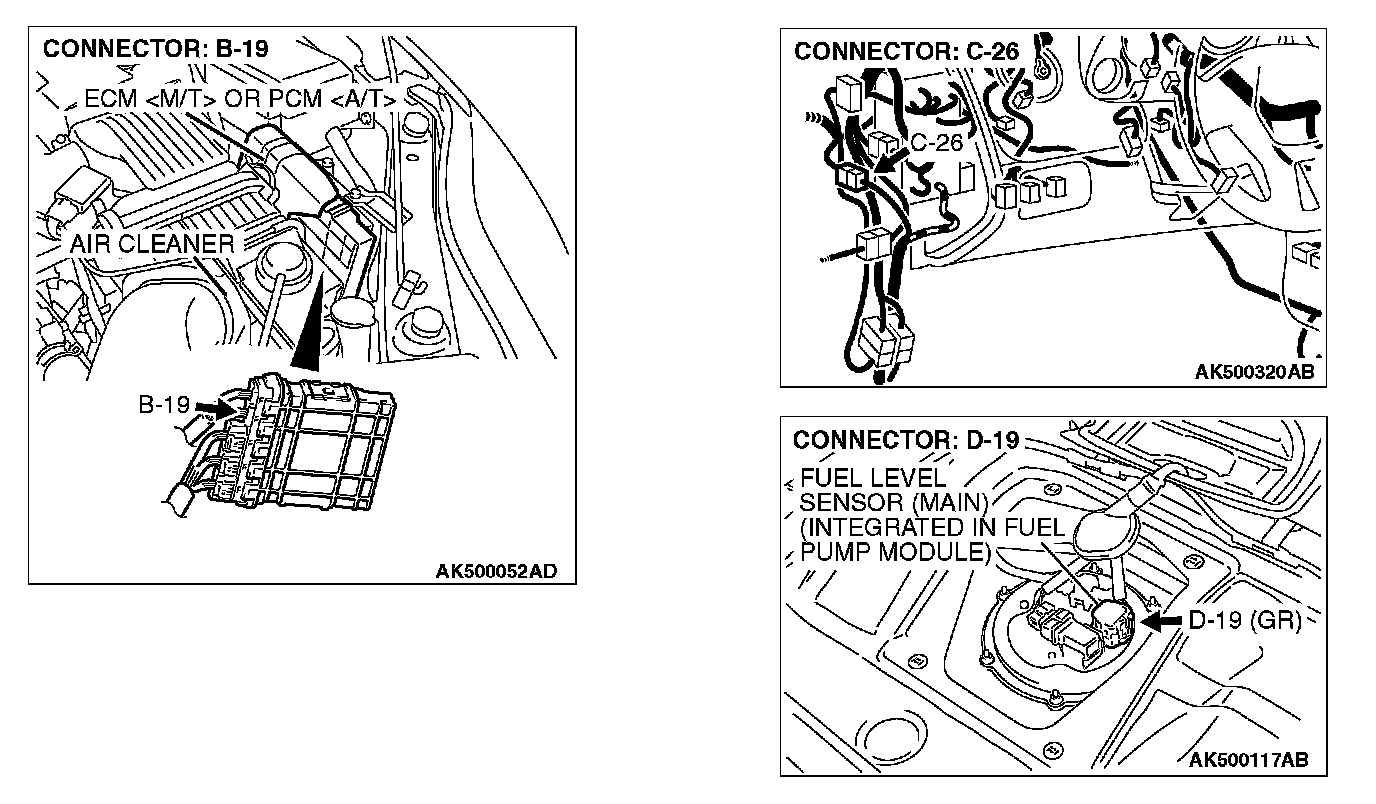 CONNECTOR: B-19

ECM <M/T> OR PCM <A/T>

AIR CLEANER

B-19

AK500052AD

CONNECTOR: C-26

C-26

AK500320AB

CONNECTOR: D-19

FUEL LEVEL SENSOR (MAIN) (INTEGRATED IN FUEL PUMP MODULE)

D-19 (GR)

AK500117AB