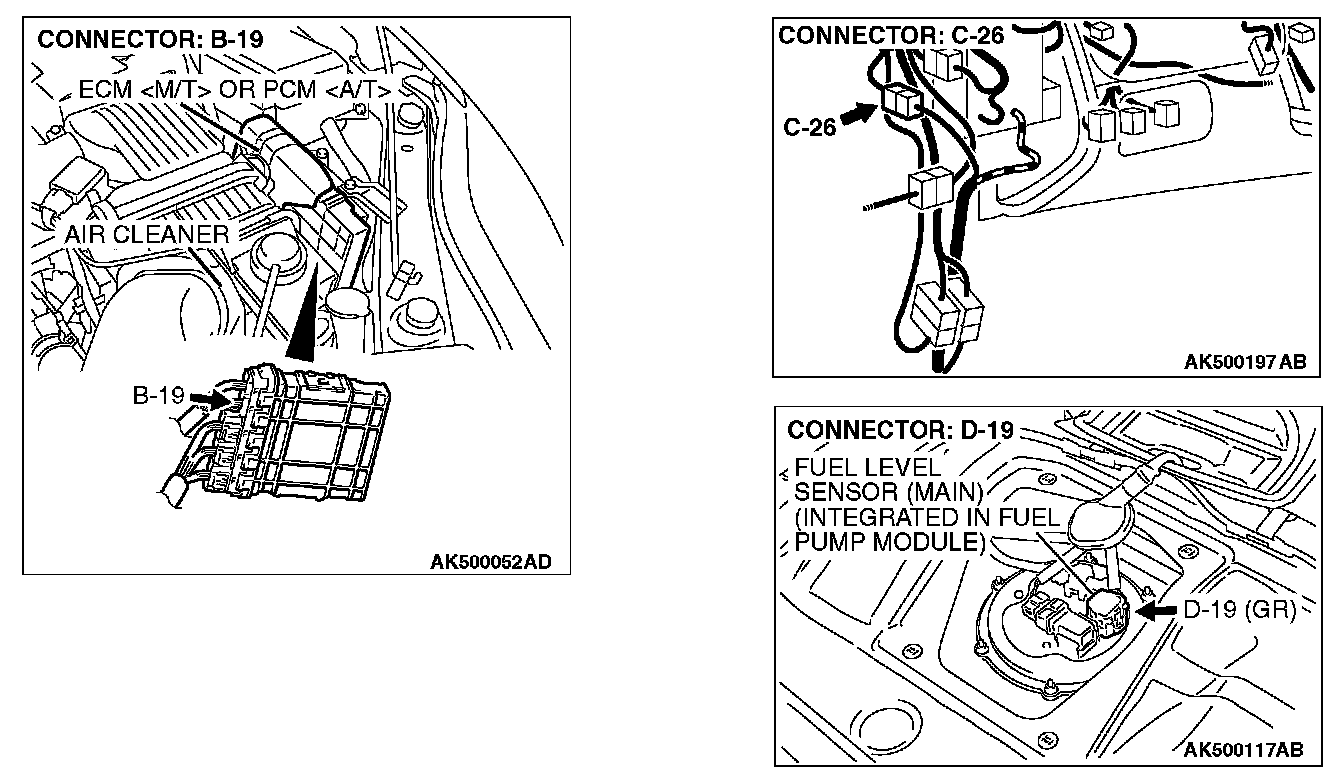 CONNECTOR: B-19

ECM <M/T> OR PCM <A/T>

AIR CLEANER

B-19

AK500052AD

CONNECTOR: C-26

C-26

AK500197AB

CONNECTOR: D-19

FUEL LEVEL SENSOR (MAIN) (INTEGRATED IN FUEL PUMP MODULE)

D-19 (GR)

AK500117AB