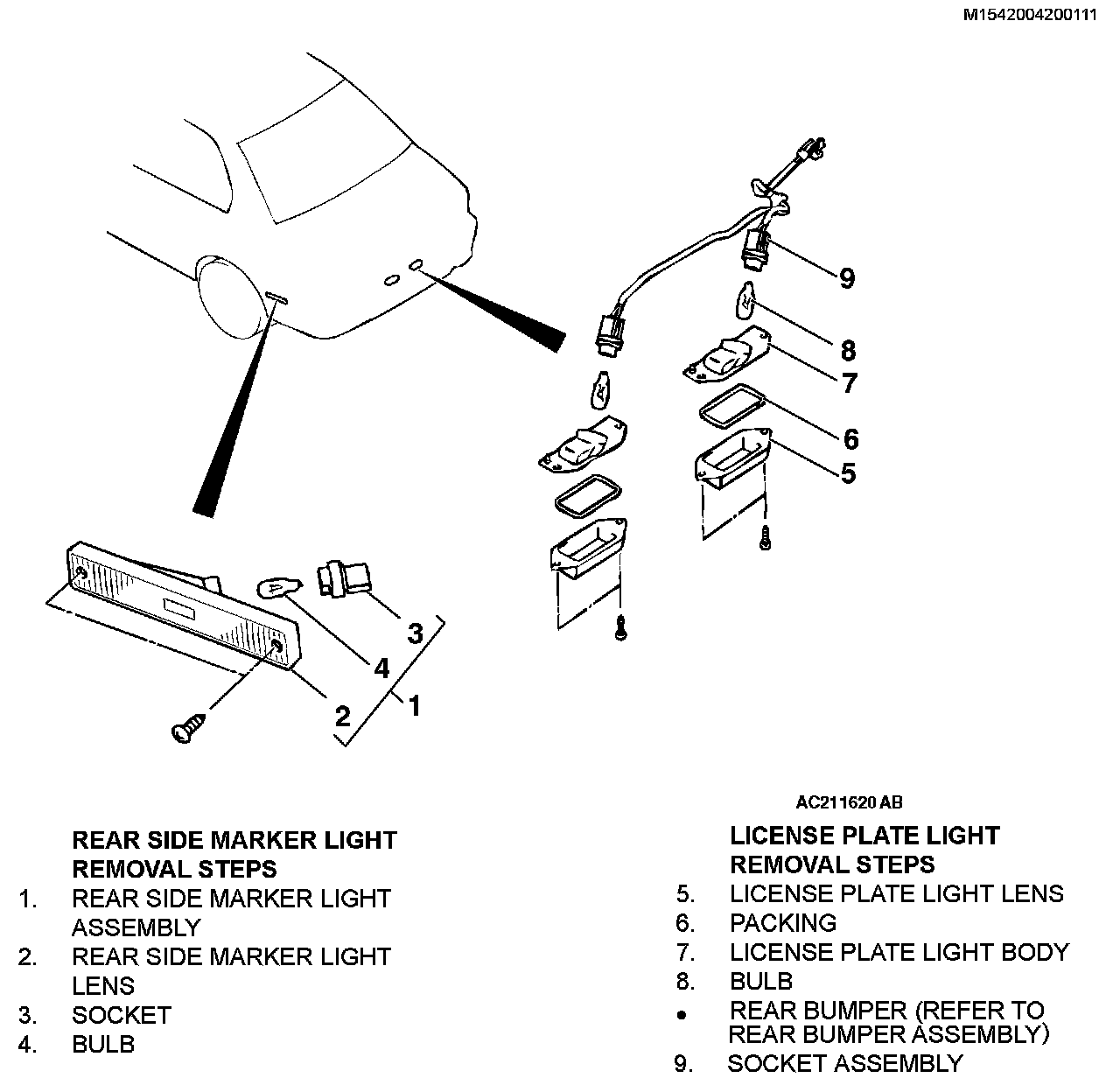 M1542004200111

9

8

7

6

5

3

4

2

1

AC211620 AB

REAR SIDE MARKER LIGHT REMOVAL STEPS

1. REAR SIDE MARKER LIGHT ASSEMBLY
2. REAR SIDE MARKER LIGHT LENS
3. SOCKET
4. BULB

LICENSE PLATE LIGHT REMOVAL STEPS

5. LICENSE PLATE LIGHT LENS
6. PACKING
7. LICENSE PLATE LIGHT BODY
8. BULB
• REAR BUMPER (REFER TO REAR BUMPER ASSEMBLY)
9. SOCKET ASSEMBLY