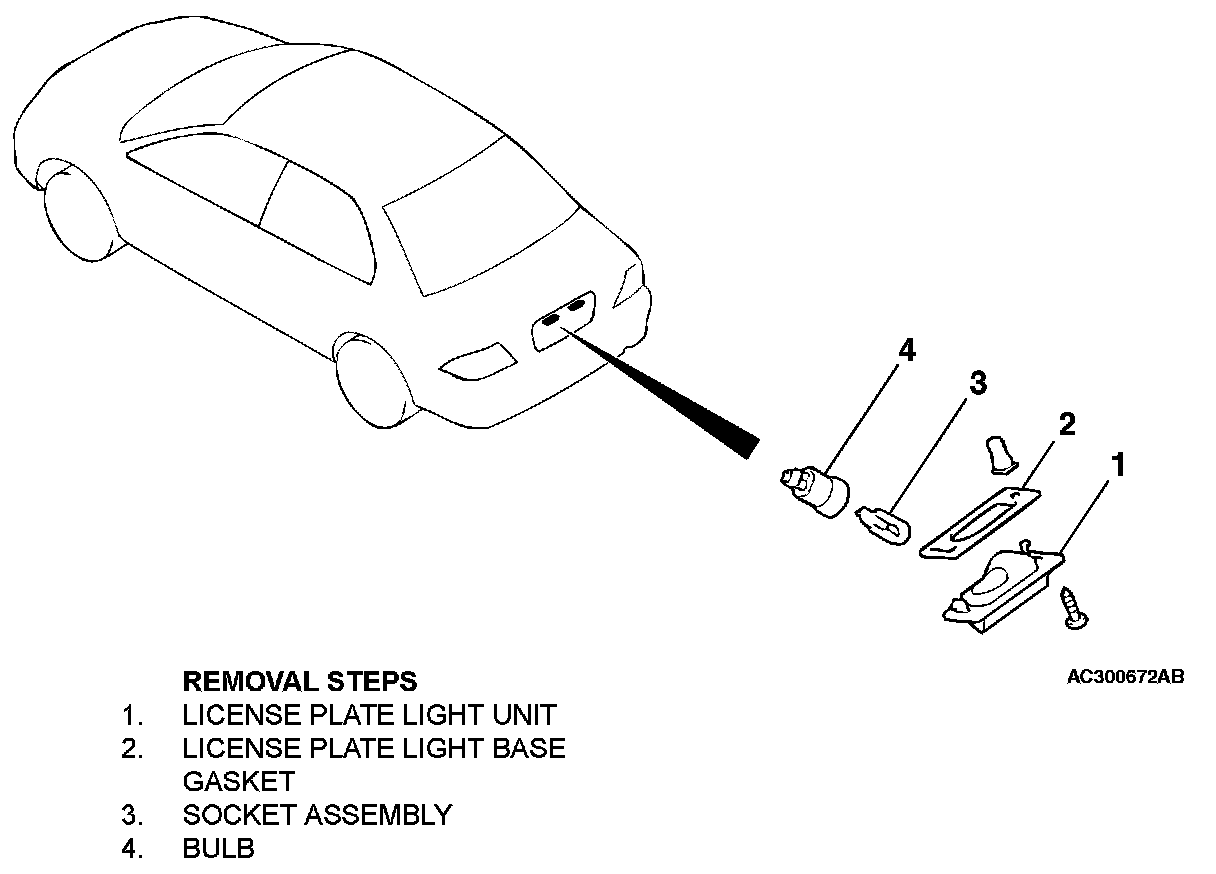 4
3
2
1

AC300672AB

REMOVAL STEPS
1. LICENSE PLATE LIGHT UNIT
2. LICENSE PLATE LIGHT BASE GASKET
3. SOCKET ASSEMBLY
4. BULB