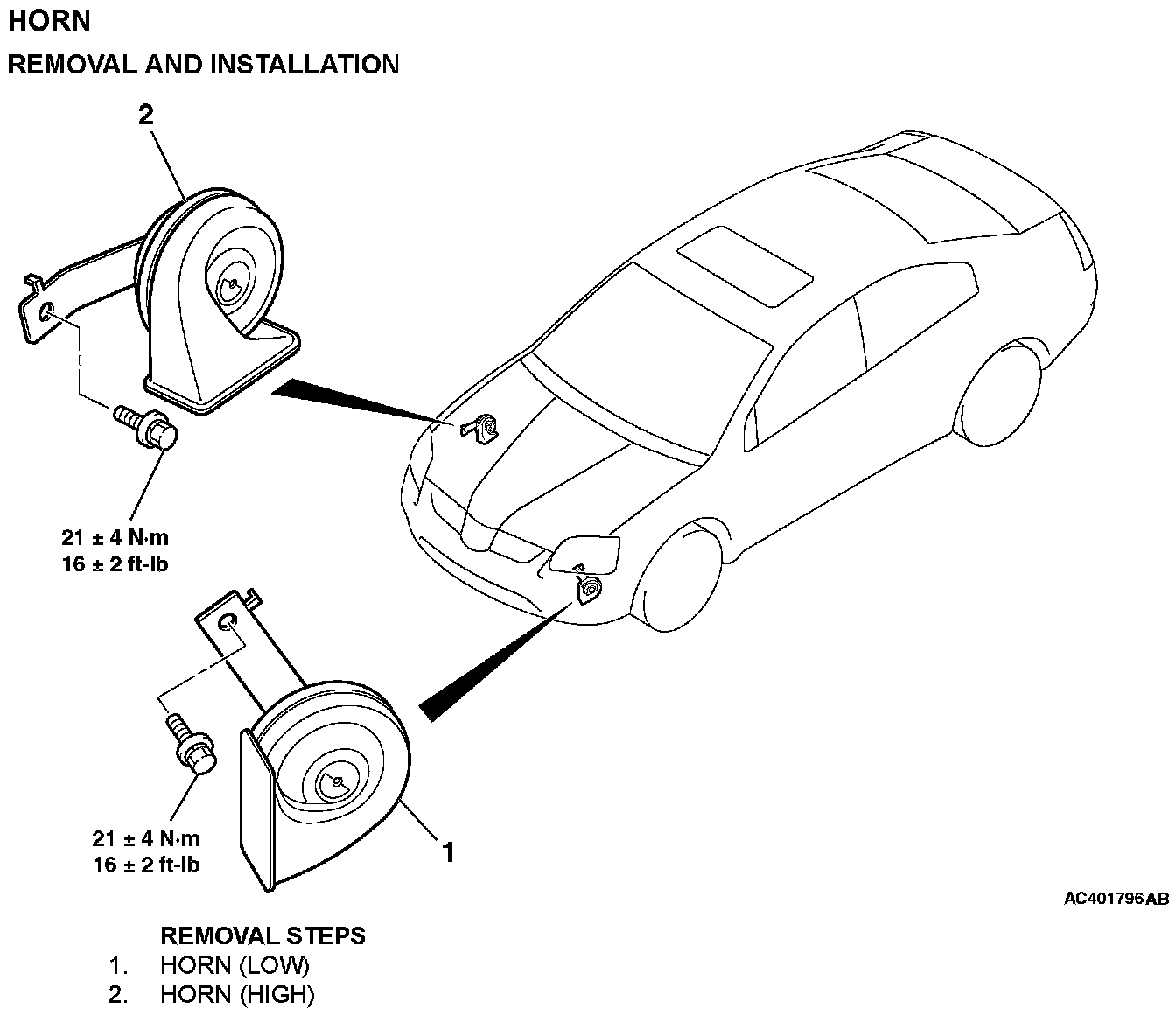 HORN

REMOVAL AND INSTALLATION

2

21 ± 4 N·m
16 ± 2 ft-lb

21 ± 4 N·m
16 ± 2 ft-lb

1

AC401796AB

REMOVAL STEPS
1. HORN (LOW)
2. HORN (HIGH)