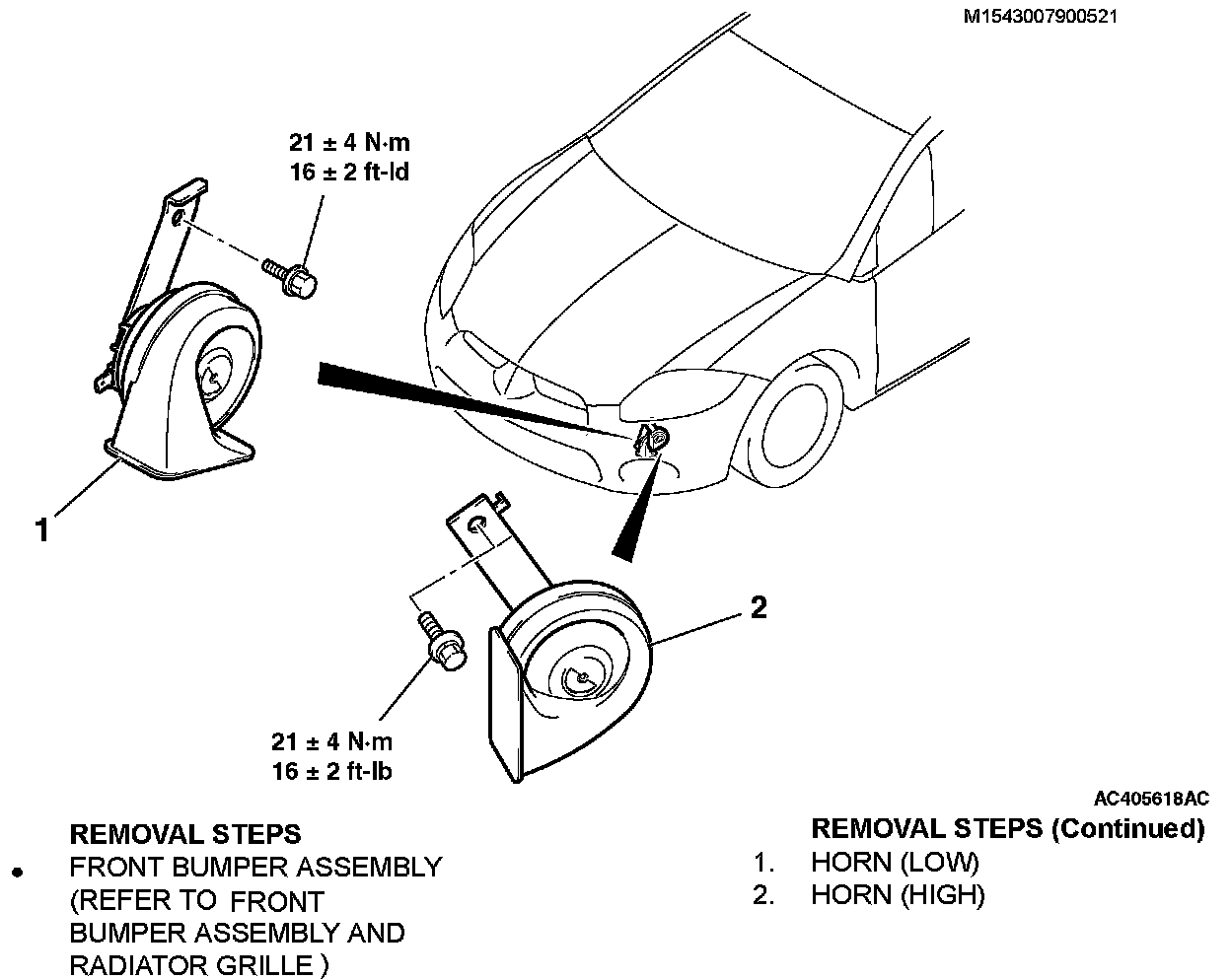 M1543007900521

21 ± 4 N·m
16 ± 2 ft-ld

1

2

21 ± 4 N·m
16 ± 2 ft-lb

AC405618AC

REMOVAL STEPS
• FRONT BUMPER ASSEMBLY (REFER TO FRONT BUMPER ASSEMBLY AND RADIATOR GRILLE )

REMOVAL STEPS (Continued)
1. HORN (LOW)
2. HORN (HIGH)