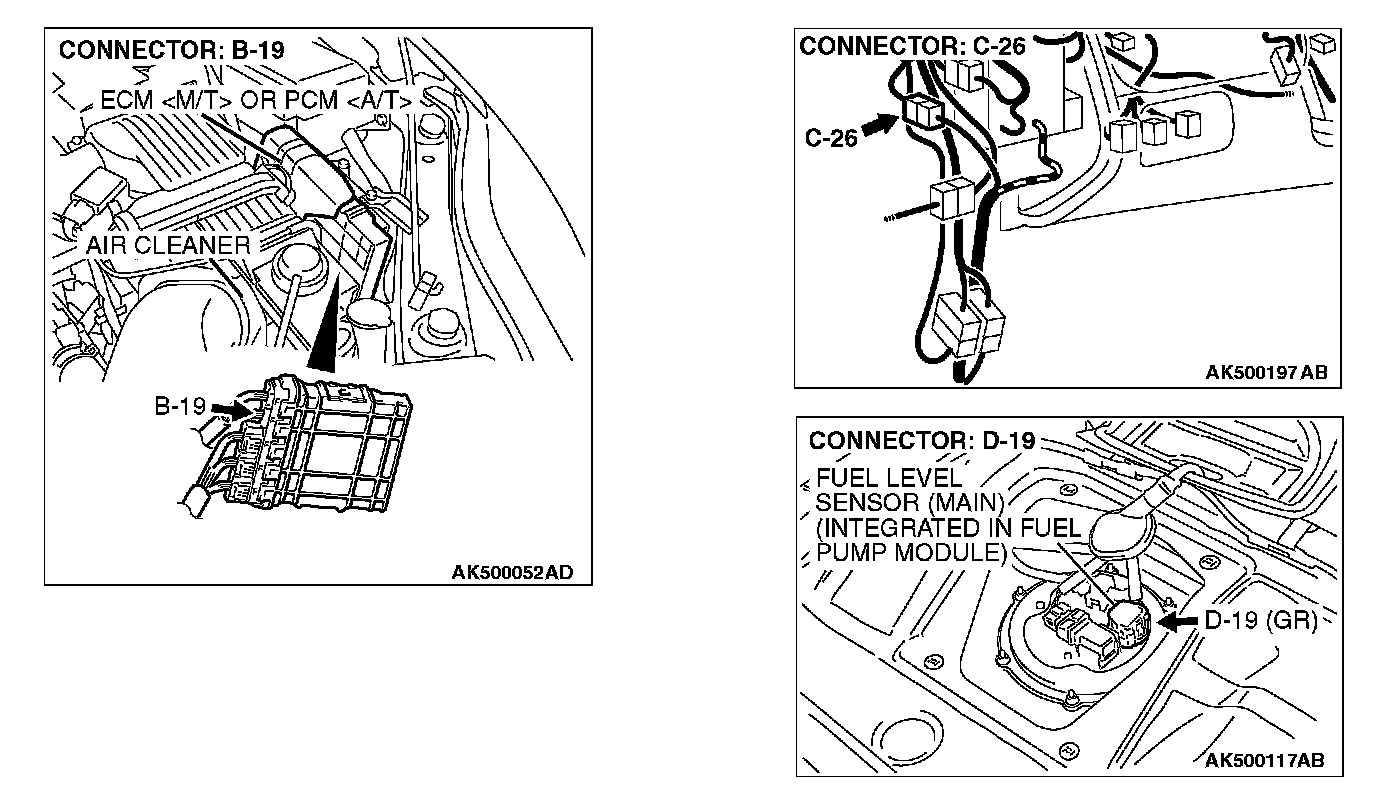 CONNECTOR: B-19

ECM <M/T> OR PCM <A/T>

AIR CLEANER

B-19

AK500052AD

CONNECTOR: C-26

C-26

AK500197AB

CONNECTOR: D-19

FUEL LEVEL SENSOR (MAIN) (INTEGRATED IN FUEL PUMP MODULE)

D-19 (GR)

AK500117AB