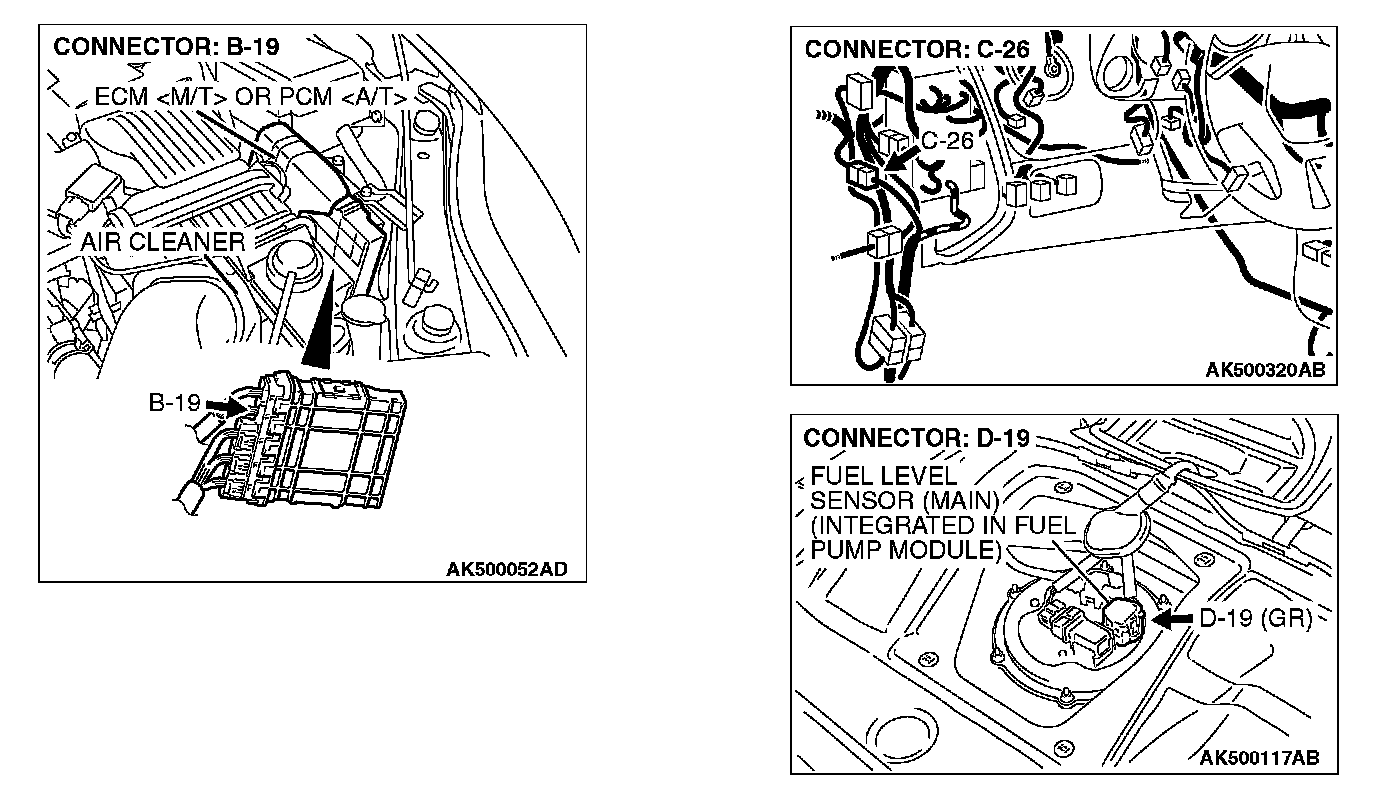 CONNECTOR: B-19

ECM <M/T> OR PCM <A/T>

AIR CLEANER

B-19

AK500052AD

CONNECTOR: C-26

C-26

AK500320AB

CONNECTOR: D-19

FUEL LEVEL SENSOR (MAIN) (INTEGRATED IN FUEL PUMP MODULE)

D-19 (GR)

AK500117AB