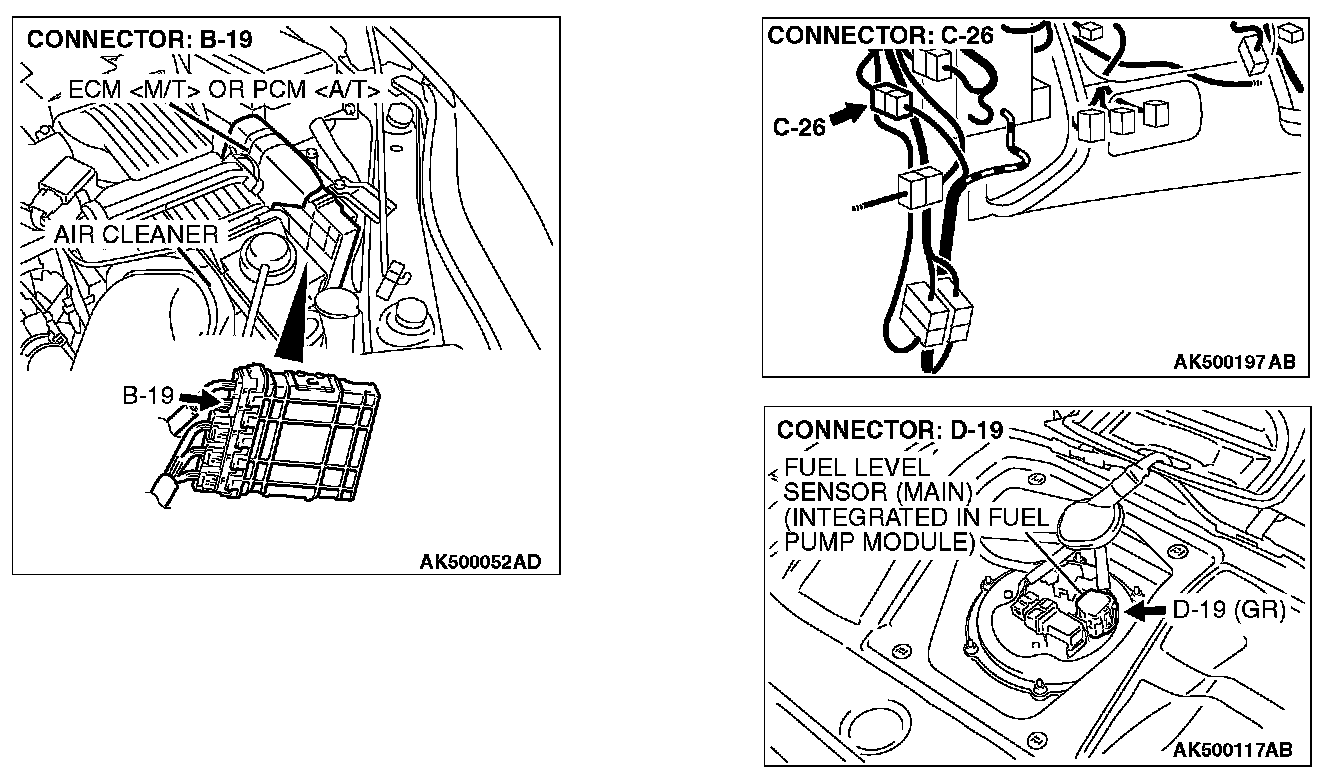 CONNECTOR: B-19

ECM <M/T> OR PCM <A/T>

AIR CLEANER

B-19

AK500052AD

CONNECTOR: C-26

C-26

AK500197AB

CONNECTOR: D-19

FUEL LEVEL SENSOR (MAIN) (INTEGRATED IN FUEL PUMP MODULE)

D-19 (GR)

AK500117AB