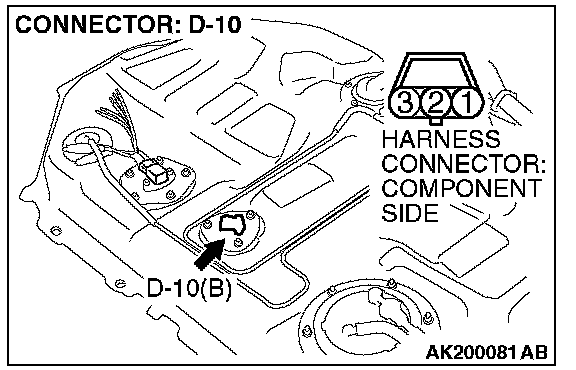 CONNECTOR: D-10

3 2 1

HARNESS CONNECTOR: COMPONENT SIDE

D-10(B)

AK200081 AB