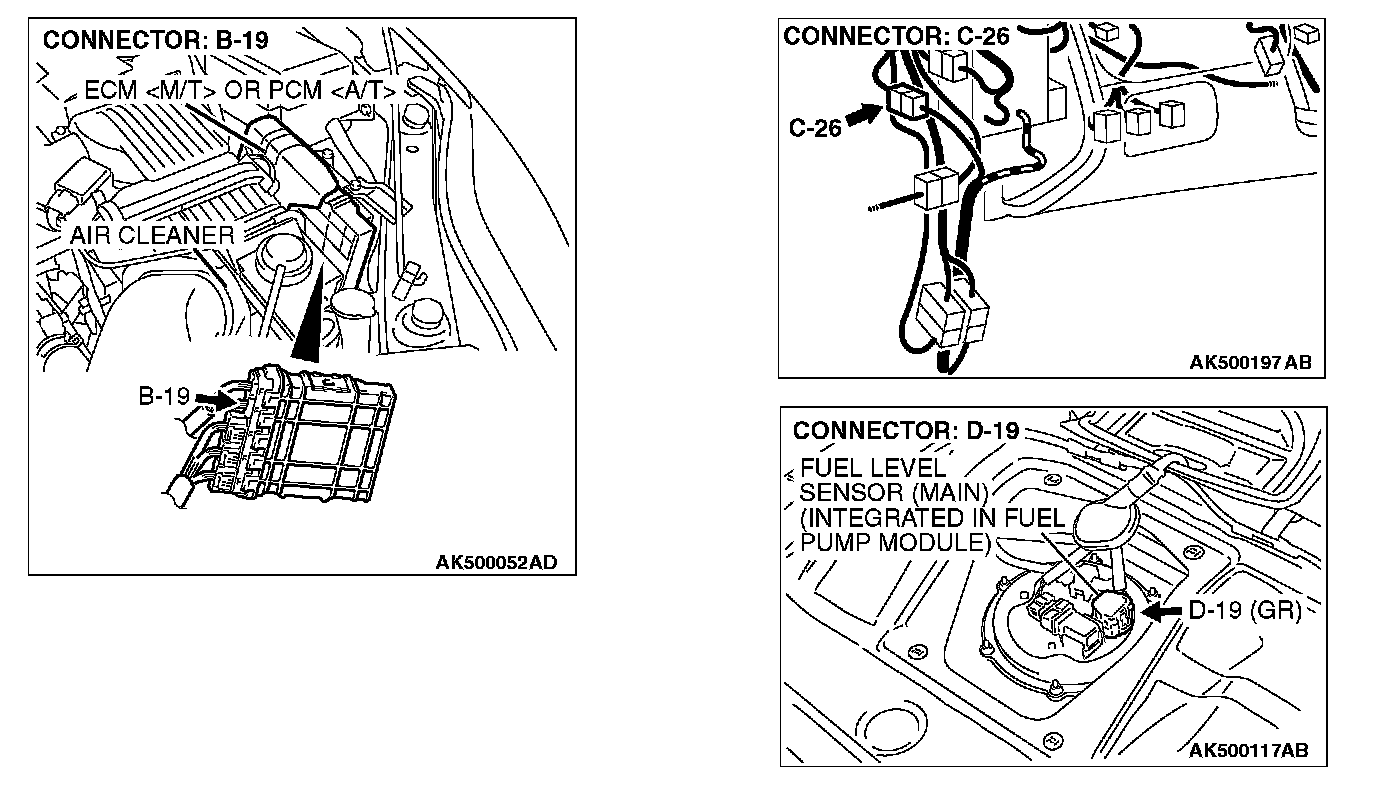 CONNECTOR: B-19

ECM <M/T> OR PCM <A/T>

AIR CLEANER

B-19

AK500052AD

CONNECTOR: C-26

C-26

AK500197AB

CONNECTOR: D-19

FUEL LEVEL SENSOR (MAIN) (INTEGRATED IN FUEL PUMP MODULE)

D-19 (GR)

AK500117AB