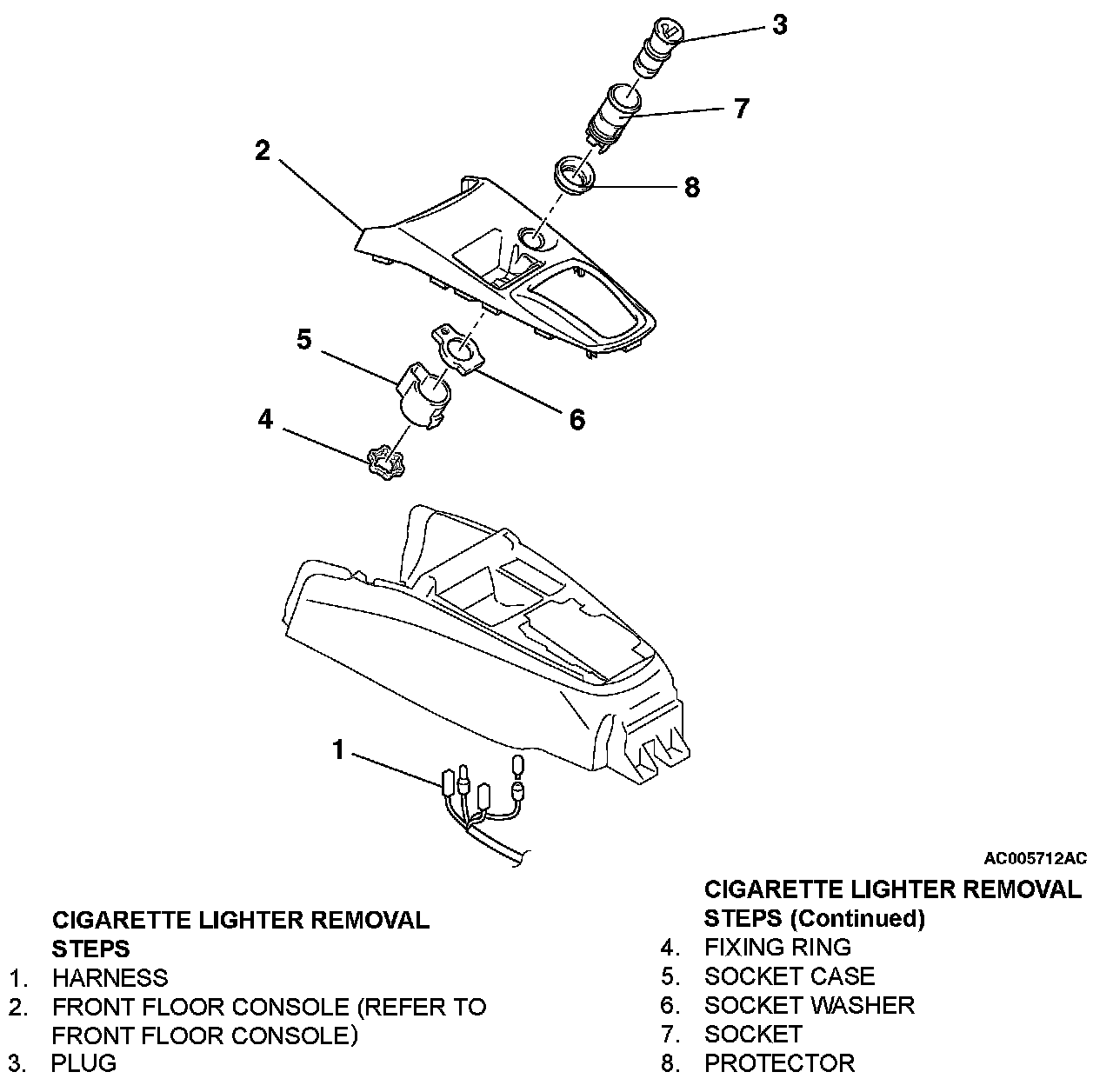 3
7
2
8
5
6
4
1
AC005712AC

CIGARETTE LIGHTER REMOVAL STEPS
1. HARNESS
2. FRONT FLOOR CONSOLE (REFER TO FRONT FLOOR CONSOLE)
3. PLUG

CIGARETTE LIGHTER REMOVAL STEPS (Continued)
4. FIXING RING
5. SOCKET CASE
6. SOCKET WASHER
7. SOCKET
8. PROTECTOR