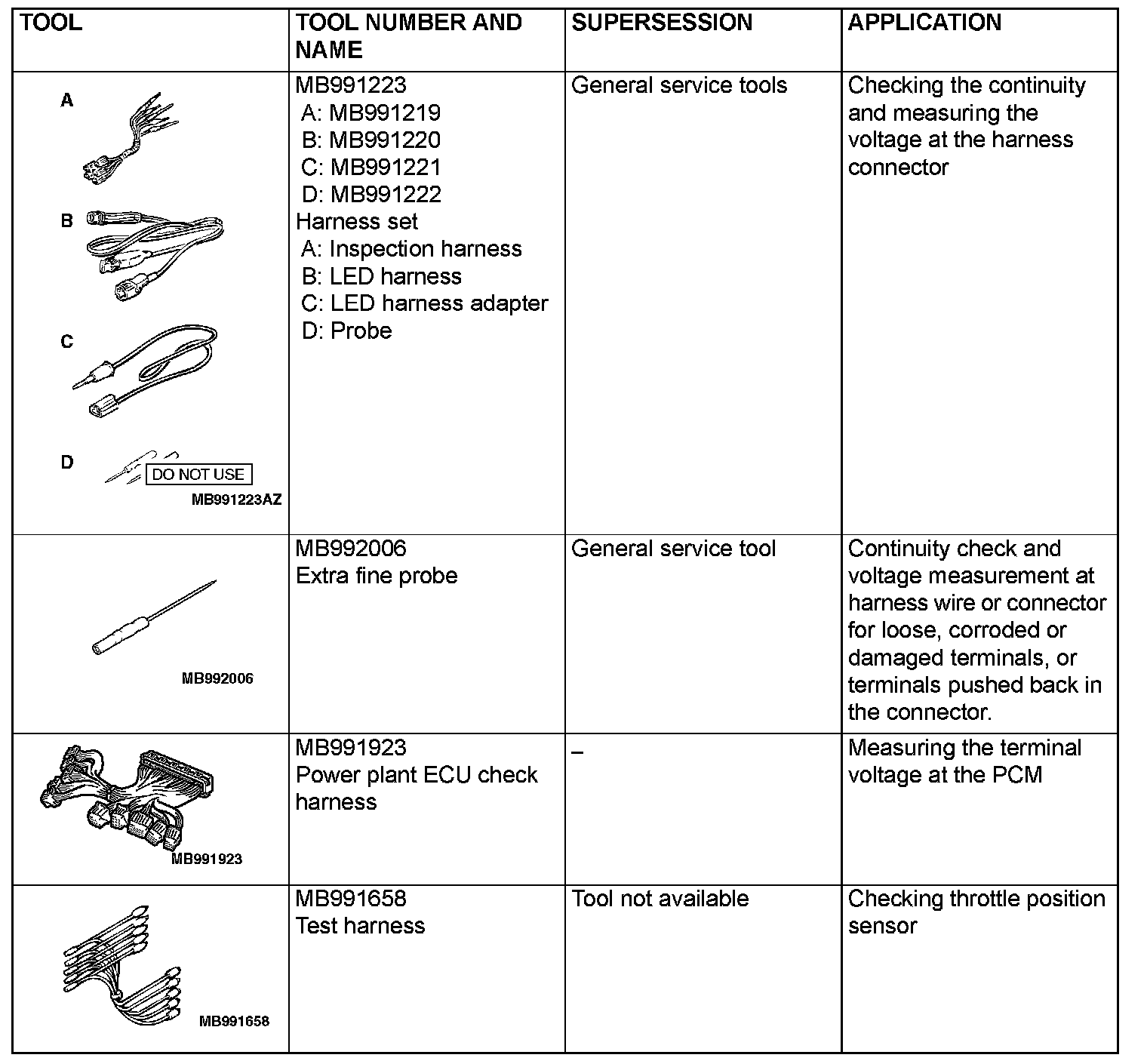 | TOOL | TOOL NUMBER AND NAME | SUPERSESSION | APPLICATION |
|---|---|---|---|
| A B C D DO NOT USE MB991223AZ | MB991223 A: MB991219 B: MB991220 C: MB991221 D: MB991222 Harness set A: Inspection harness B: LED harness C: LED harness adapter D: Probe | General service tools | Checking the continuity and measuring the voltage at the harness connector |
| MB992006 | MB992006 Extra fine probe | General service tool | Continuity check and voltage measurement at harness wire or connector for loose, corroded or damaged terminals, or terminals pushed back in the connector. |
| MB991923 | MB991923 Power plant ECU check harness | – | Measuring the terminal voltage at the PCM |
| MB991658 | MB991658 Test harness | Tool not available | Checking throttle position sensor |