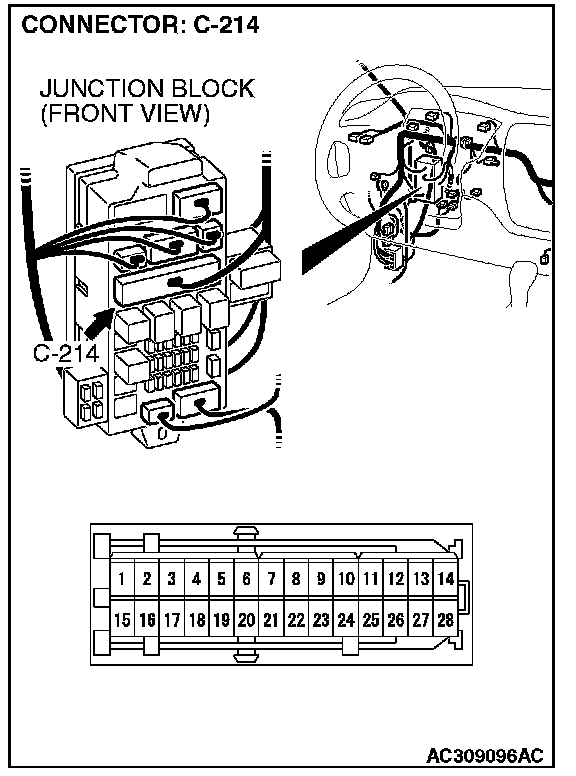 CONNECTOR: C-214

JUNCTION BLOCK
(FRONT VIEW)

C-214

| 1 | 2 | 3 | 4 | 5 | 6 | 7 | 8 | 9 | 10 | 11 | 12 | 13 | 14 |
|---|---|---|---|---|---|---|---|---|---|---|---|---|---|
| 15 | 16 | 17 | 18 | 19 | 20 | 21 | 22 | 23 | 24 | 25 | 26 | 27 | 28 |

AC309096AC