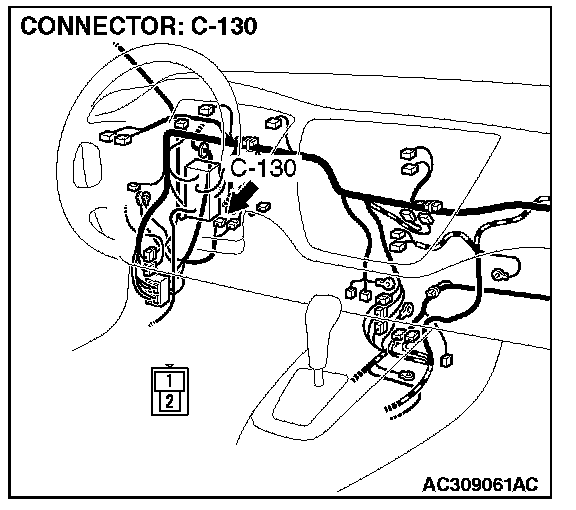 CONNECTOR: C-130

C-130

1
2

AC309061AC