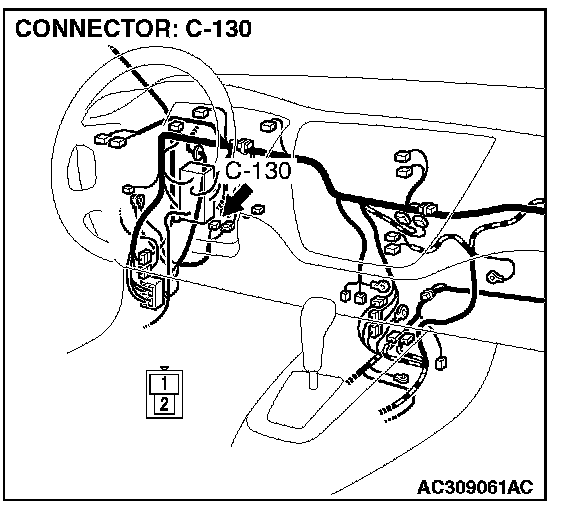 CONNECTOR: C-130

C-130

1
2

AC309061AC