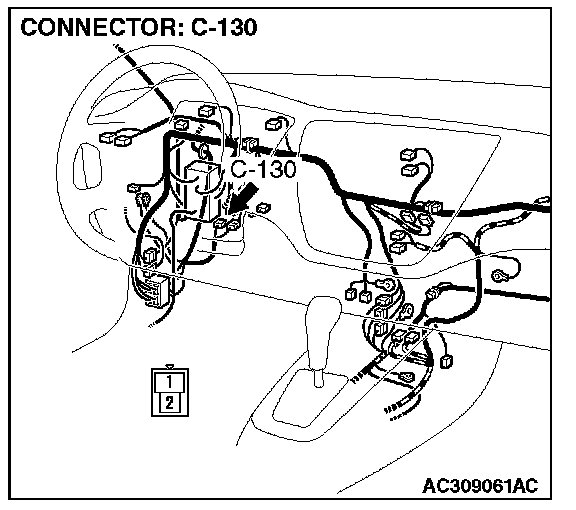 CONNECTOR: C-130

C-130

1
2

AC309061AC