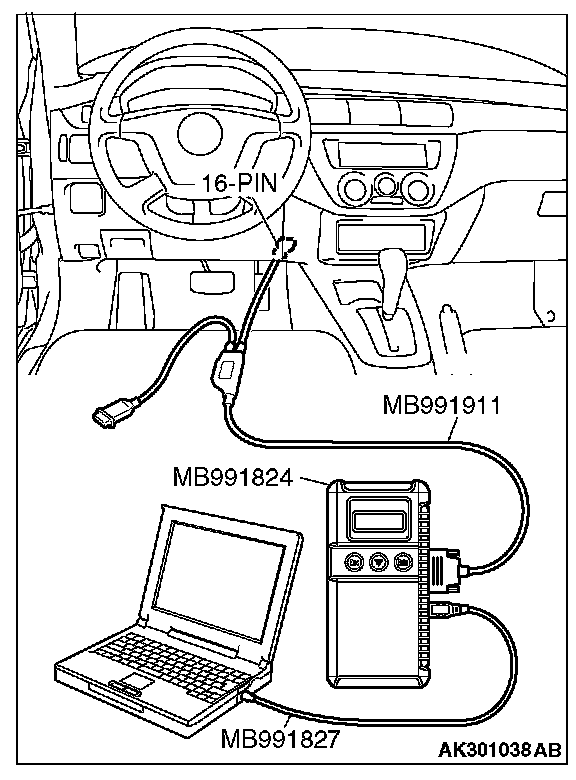 16-PIN

MB991911

MB991824

MB991827

AK301038AB