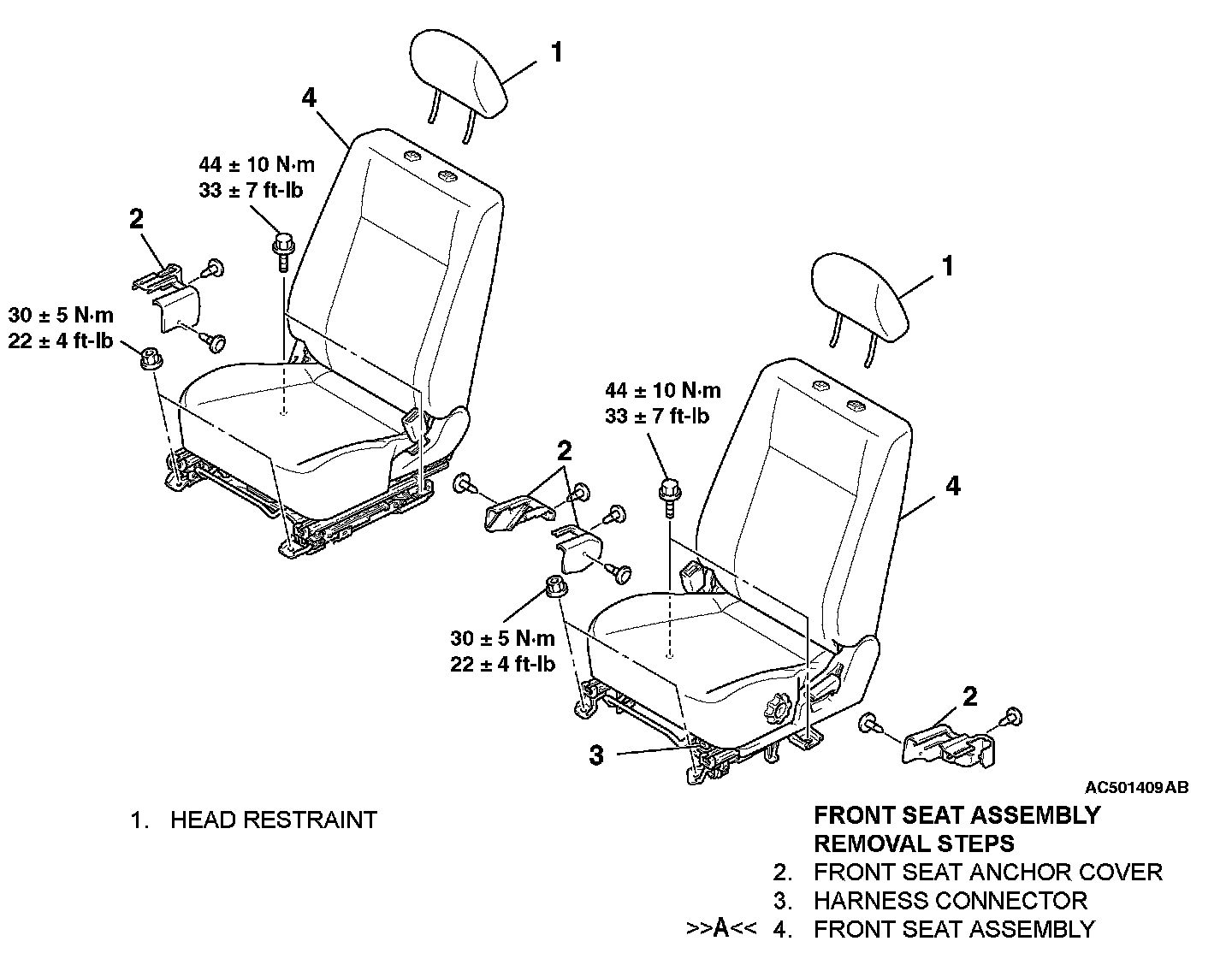 1

4

44 ± 10 N·m
33 ± 7 ft-lb

2

30 ± 5 N·m
22 ± 4 ft-lb

1

44 ± 10 N·m
33 ± 7 ft-lb

2

4

30 ± 5 N·m
22 ± 4 ft-lb

2

3

AC501409AB

1. HEAD RESTRAINT

FRONT SEAT ASSEMBLY REMOVAL STEPS
2. FRONT SEAT ANCHOR COVER
3. HARNESS CONNECTOR
>>A<< 4. FRONT SEAT ASSEMBLY