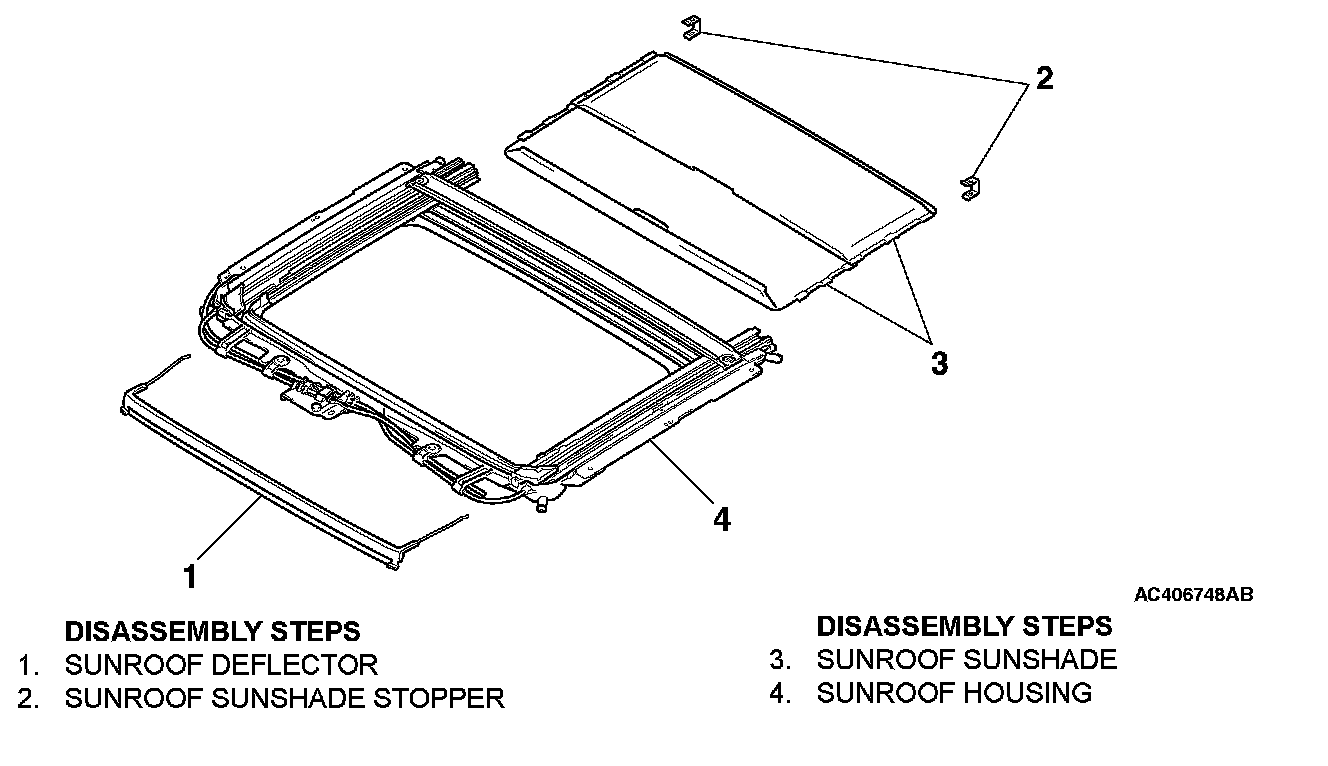 2

3

4

1

AC406748AB

DISASSEMBLY STEPS
1. SUNROOF DEFLECTOR
2. SUNROOF SUNSHADE STOPPER

DISASSEMBLY STEPS
3. SUNROOF SUNSHADE
4. SUNROOF HOUSING