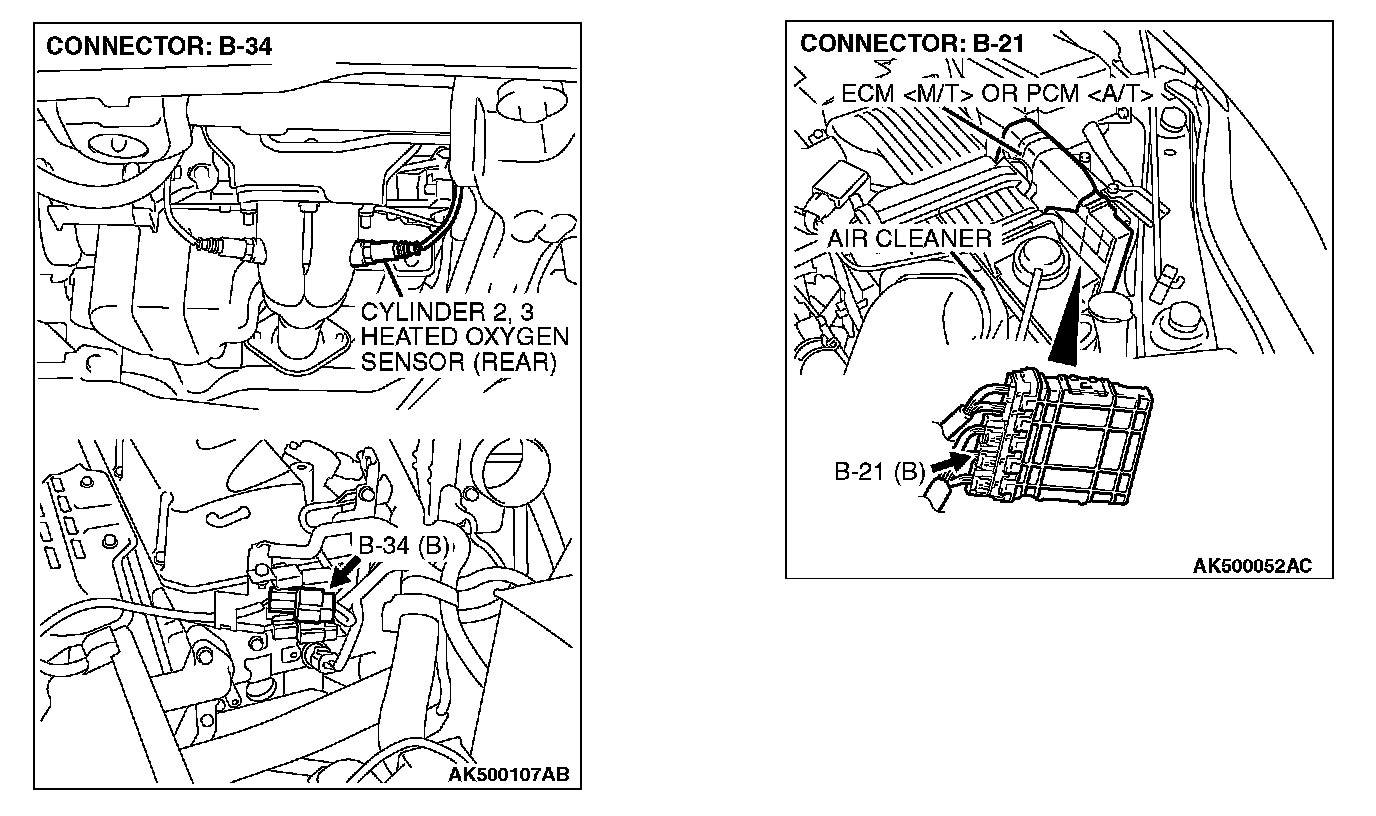 CONNECTOR: B-34

CYLINDER 2, 3 HEATED OXYGEN SENSOR (REAR)

B-34 (B)

AK500107AB

CONNECTOR: B-21

ECM <M/T> OR PCM <A/T>

AIR CLEANER

B-21 (B)

AK500052AC