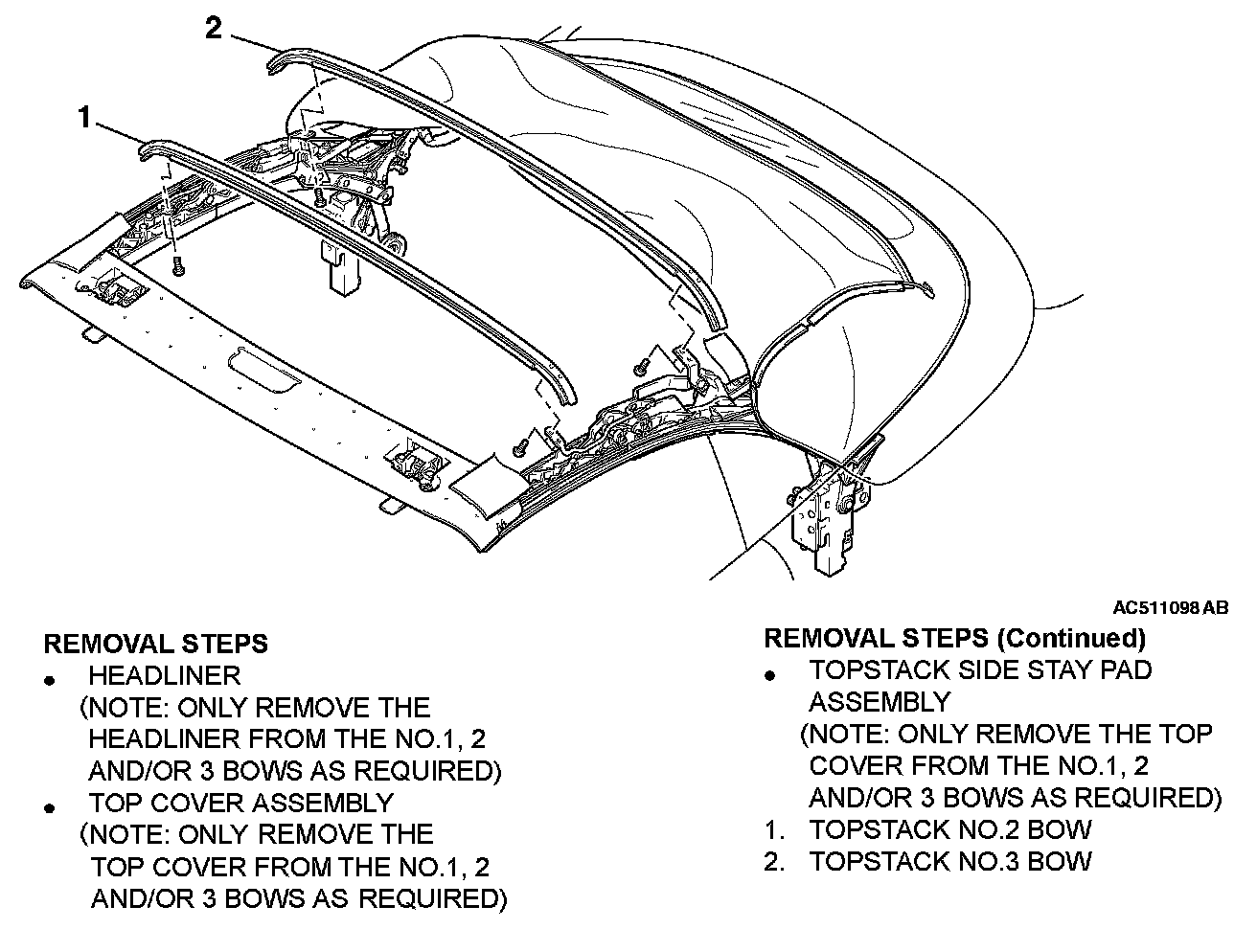 2

1

AC511098 AB

REMOVAL STEPS
• HEADLINER
(NOTE: ONLY REMOVE THE HEADLINER FROM THE NO.1, 2 AND/OR 3 BOWS AS REQUIRED)
• TOP COVER ASSEMBLY
(NOTE: ONLY REMOVE THE TOP COVER FROM THE NO.1, 2 AND/OR 3 BOWS AS REQUIRED)

REMOVAL STEPS (Continued)
• TOPSTACK SIDE STAY PAD ASSEMBLY
(NOTE: ONLY REMOVE THE TOP COVER FROM THE NO.1, 2 AND/OR 3 BOWS AS REQUIRED)
1. TOPSTACK NO.2 BOW
2. TOPSTACK NO.3 BOW