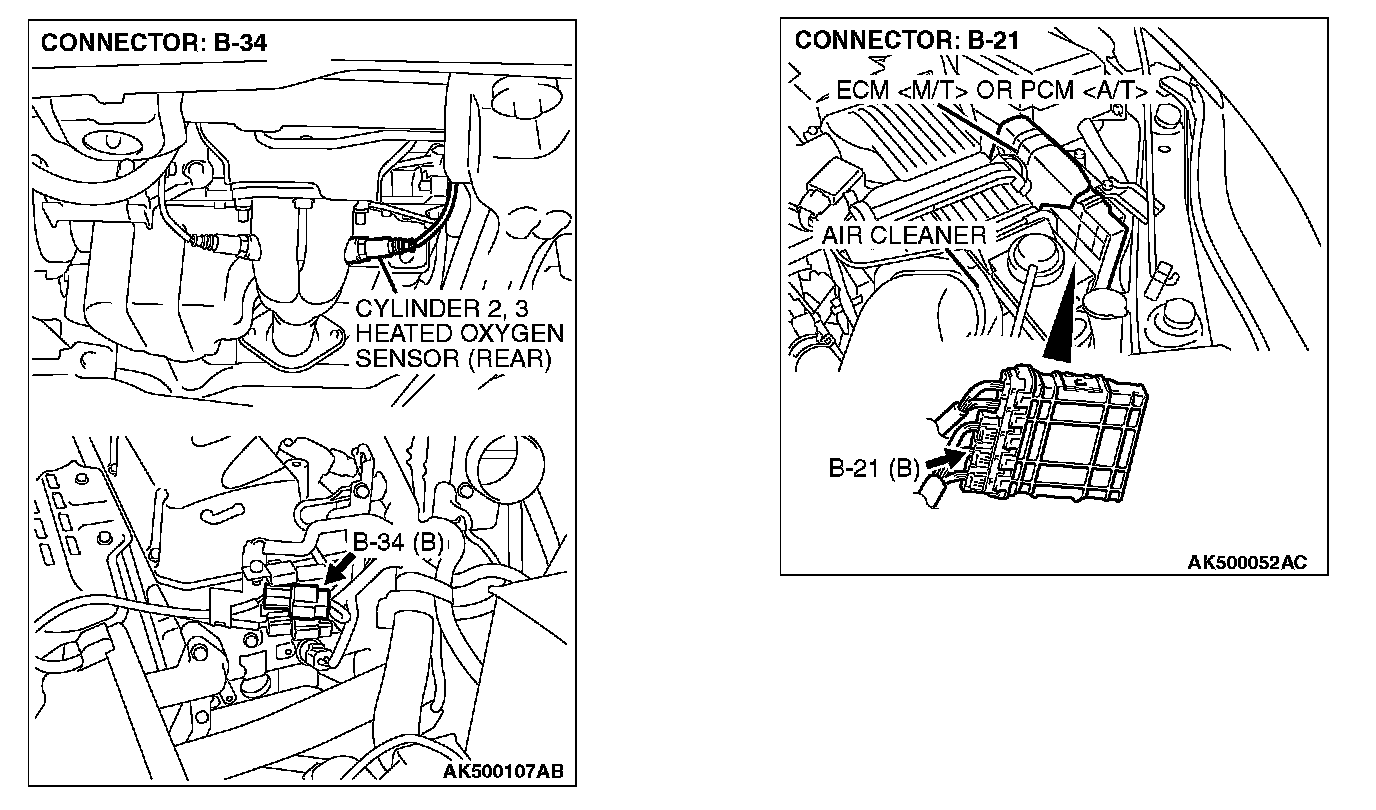 CONNECTOR: B-34

CYLINDER 2, 3
HEATED OXYGEN
SENSOR (REAR)

B-34 (B)

AK500107AB

CONNECTOR: B-21

ECM <M/T> OR PCM <A/T>

AIR CLEANER

B-21 (B)

AK500052AC