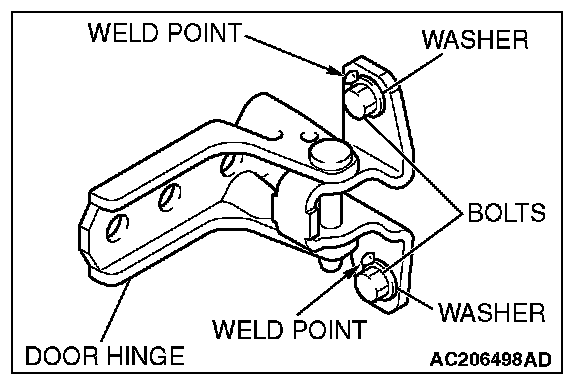 WELD POINT
WASHER
BOLTS
WASHER
WELD POINT
DOOR HINGE
AC206498AD