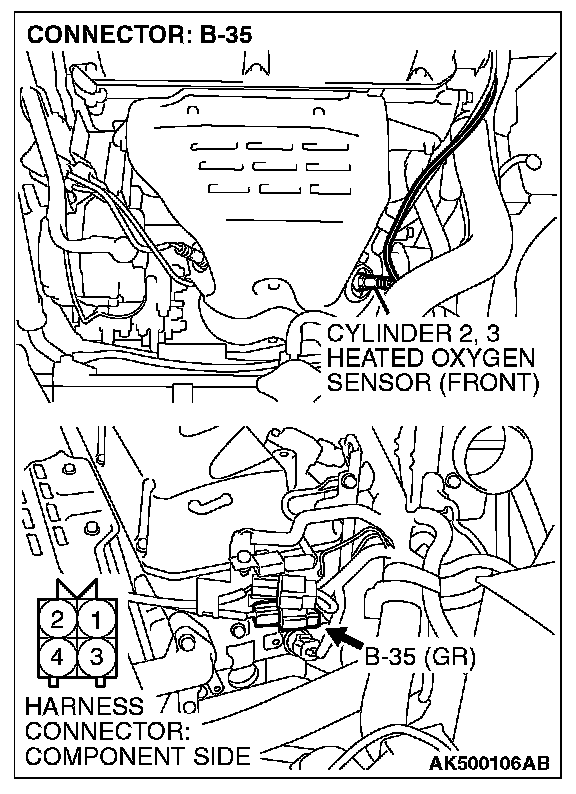 CONNECTOR: B-35

CYLINDER 2, 3 HEATED OXYGEN SENSOR (FRONT)

2 1
4 3

B-35 (GR)

HARNESS CONNECTOR: COMPONENT SIDE

AK500106AB