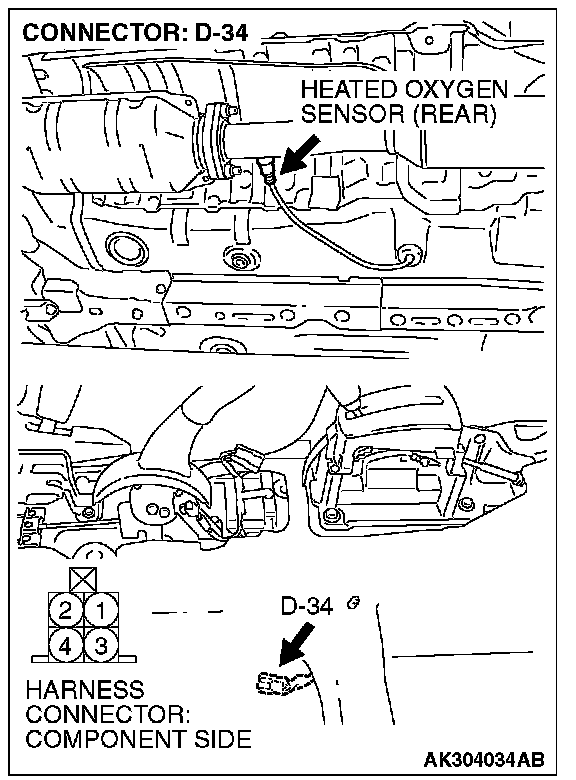 CONNECTOR: D-34

HEATED OXYGEN SENSOR (REAR)

2 1
4 3

D-34

HARNESS CONNECTOR: COMPONENT SIDE

AK304034AB