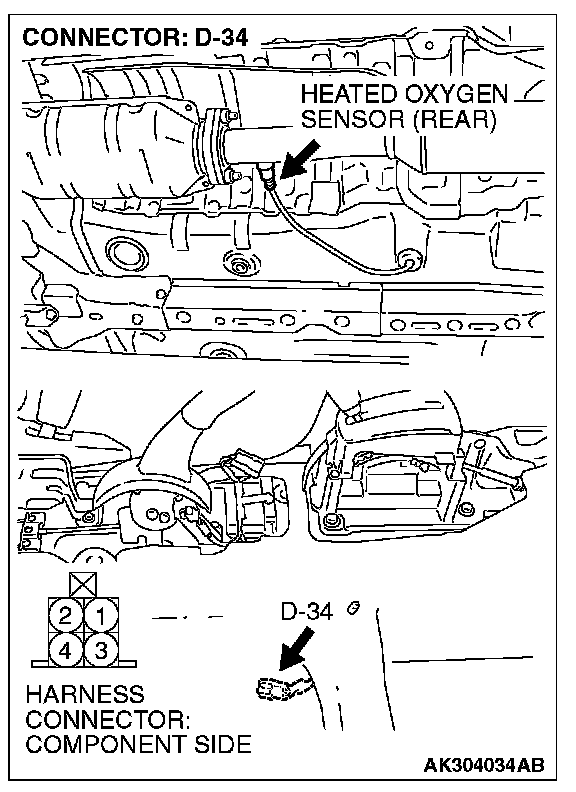 CONNECTOR: D-34

HEATED OXYGEN SENSOR (REAR)

2 1
4 3

D-34

HARNESS CONNECTOR: COMPONENT SIDE

AK304034AB