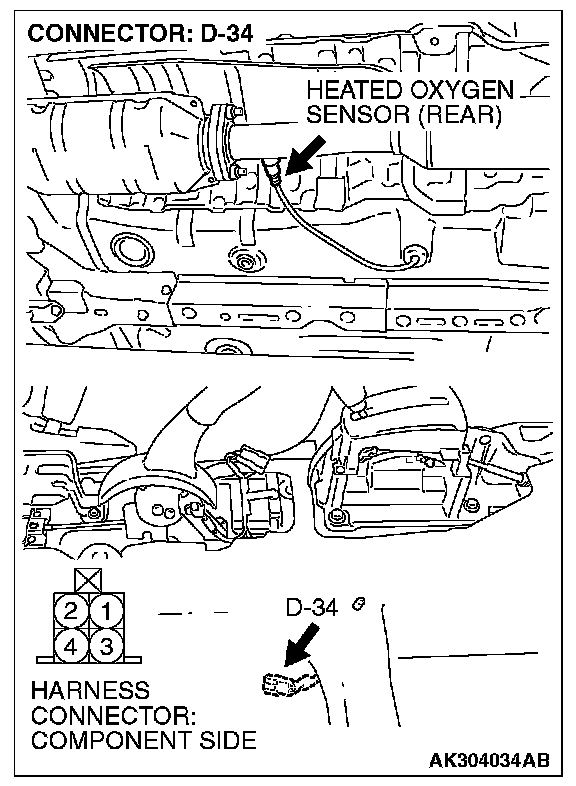 CONNECTOR: D-34

HEATED OXYGEN SENSOR (REAR)

2 1
4 3

D-34

HARNESS CONNECTOR: COMPONENT SIDE

AK304034AB