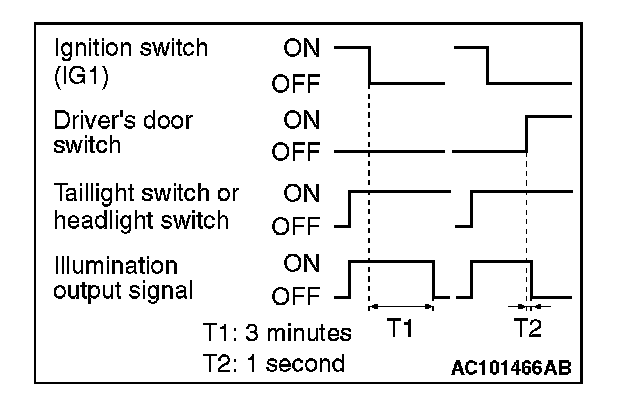 Ignition switch (IG1)
ON
OFF

Driver's door switch
ON
OFF

Taillight switch or headlight switch
ON
OFF

Illumination output signal
ON
OFF

T1
T2

T1: 3 minutes
T2: 1 second

AC101466AB