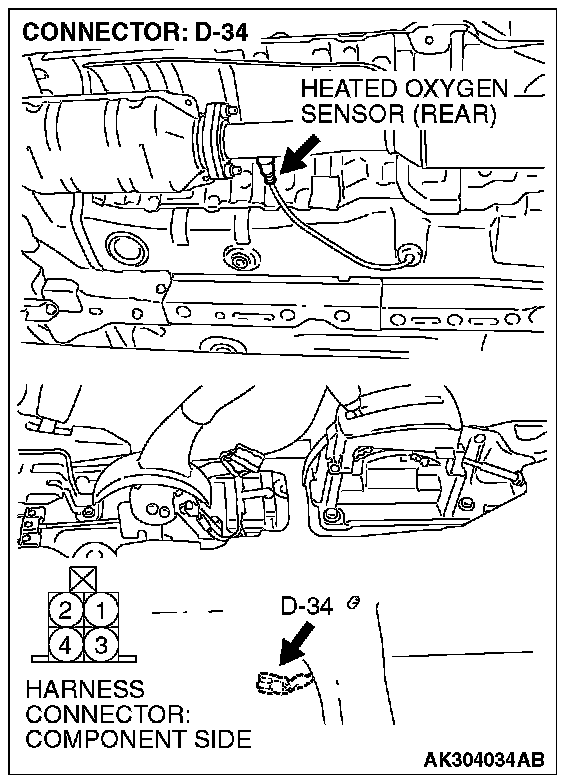 CONNECTOR: D-34

HEATED OXYGEN SENSOR (REAR)

2 1
4 3

D-34

HARNESS CONNECTOR: COMPONENT SIDE

AK304034AB