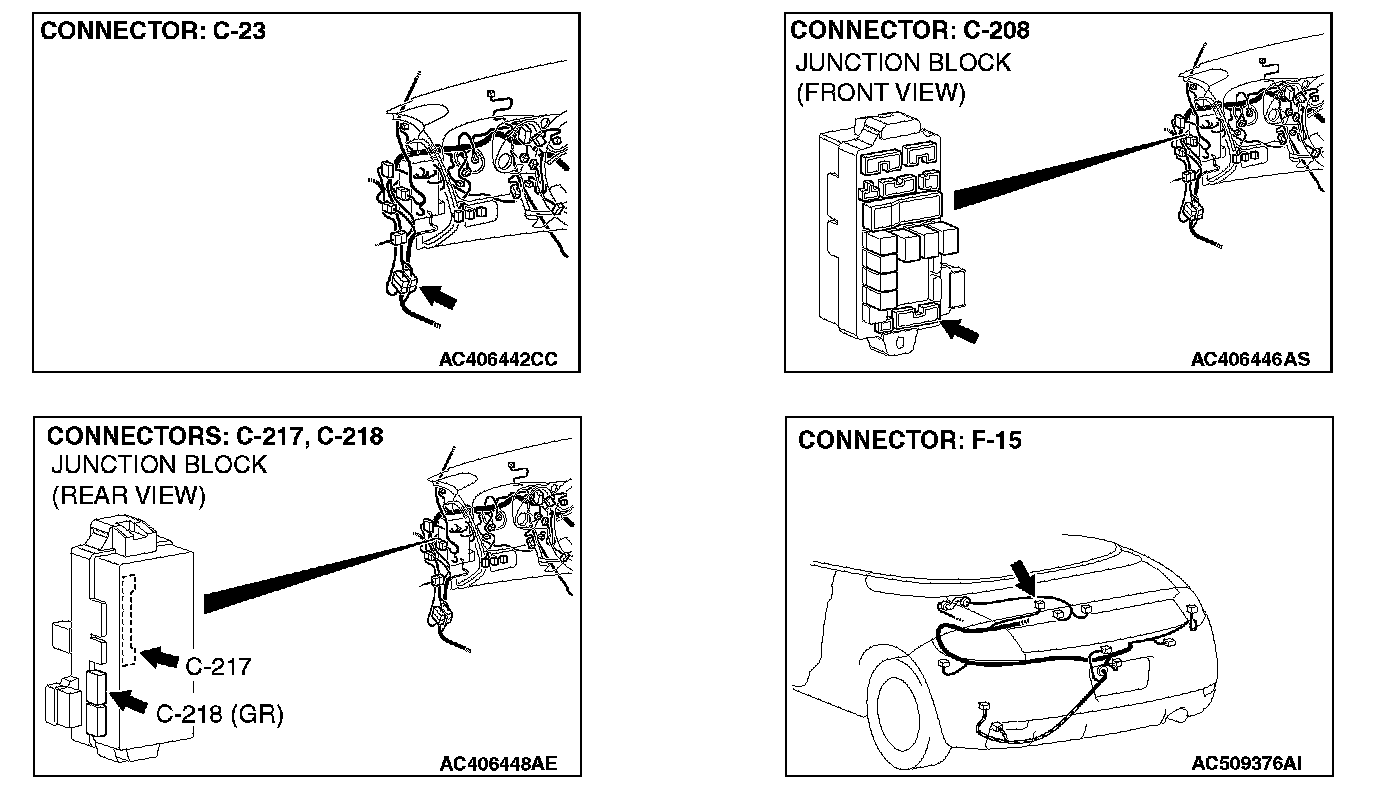 CONNECTOR: C-23

AC406442CC

CONNECTOR: C-208
JUNCTION BLOCK
(FRONT VIEW)

AC406446AS

CONNECTORS: C-217, C-218
JUNCTION BLOCK
(REAR VIEW)

C-217

C-218 (GR)

AC406448AE

CONNECTOR: F-15

AC509376AI