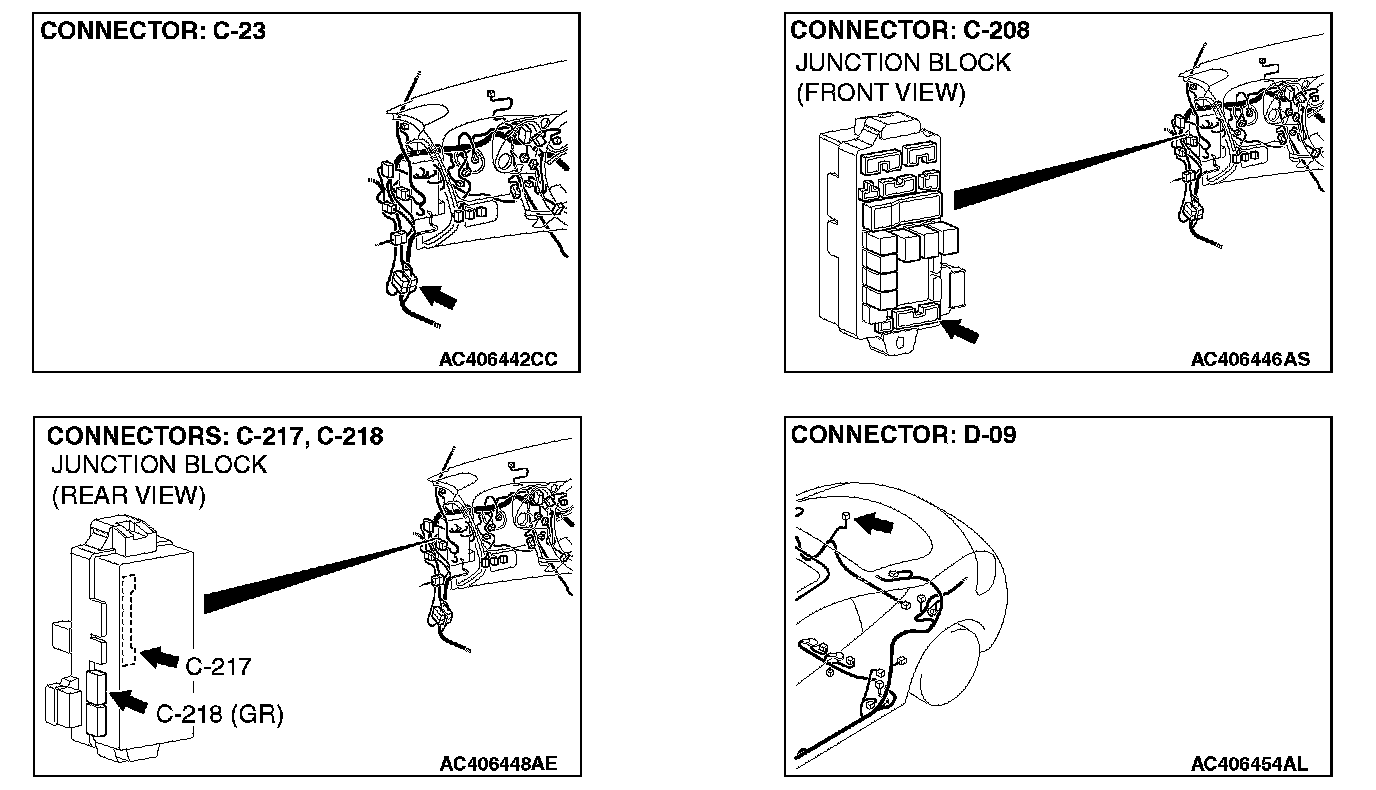 CONNECTOR: C-23

AC406442CC

CONNECTOR: C-208
JUNCTION BLOCK
(FRONT VIEW)

AC406446AS

CONNECTORS: C-217, C-218
JUNCTION BLOCK
(REAR VIEW)

C-217
C-218 (GR)

AC406448AE

CONNECTOR: D-09

AC406454AL