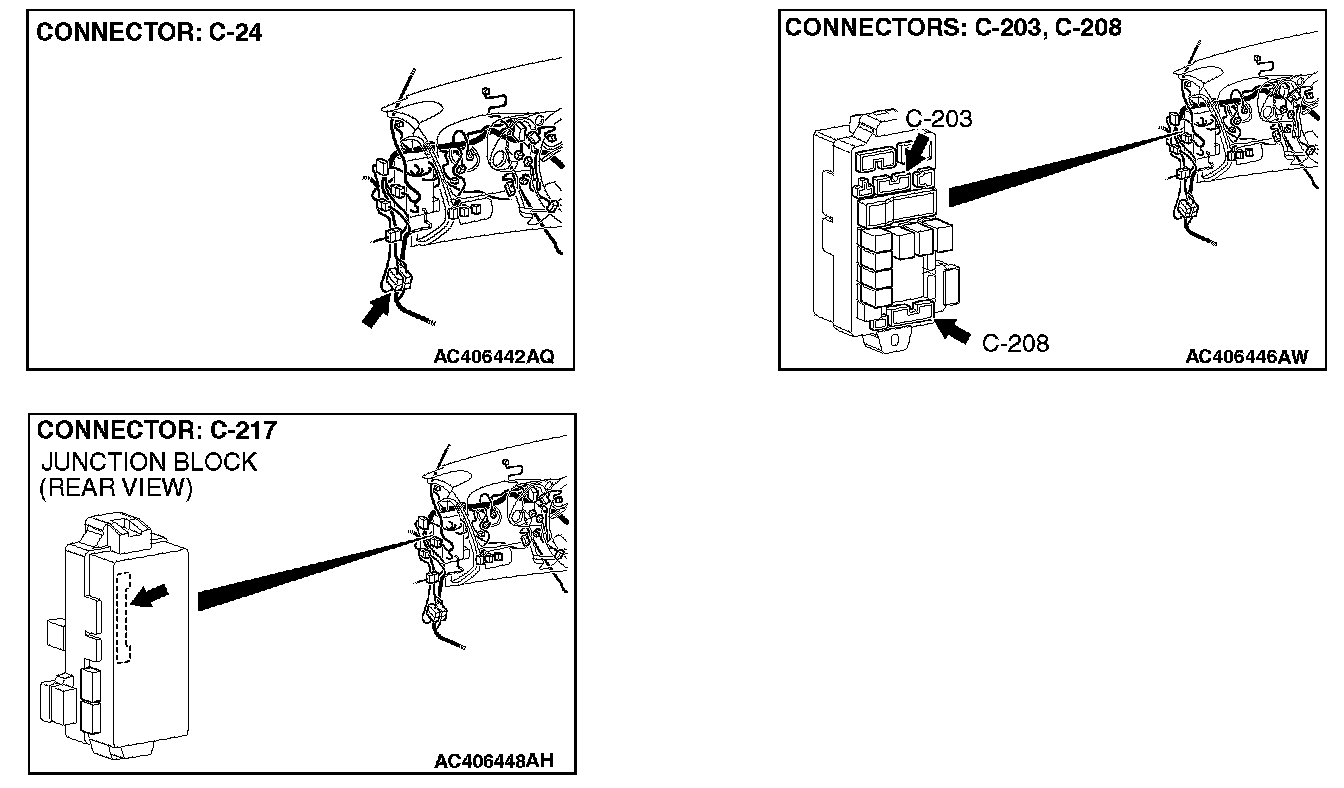 CONNECTOR: C-24

AC406442AQ

CONNECTORS: C-203, C-208

C-203

C-208

AC406446AW

CONNECTOR: C-217

JUNCTION BLOCK (REAR VIEW)

AC406448AH