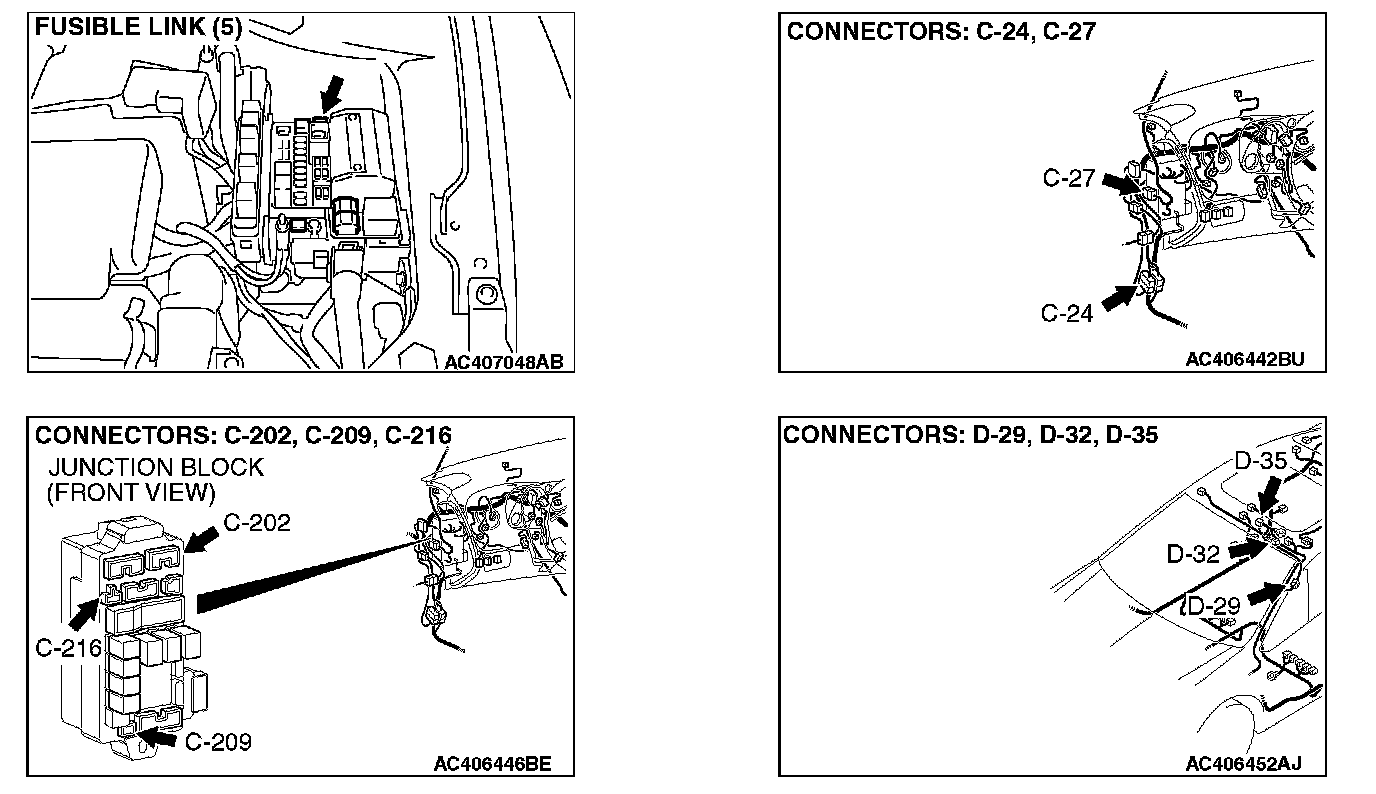 FUSIBLE LINK (5)

AC407048AB

CONNECTORS: C-24, C-27

C-27

C-24

AC406442BU

CONNECTORS: C-202, C-209, C-216

JUNCTION BLOCK (FRONT VIEW)

C-202

C-216

C-209

AC406446BE

CONNECTORS: D-29, D-32, D-35

D-35

D-32

D-29

AC406452AJ