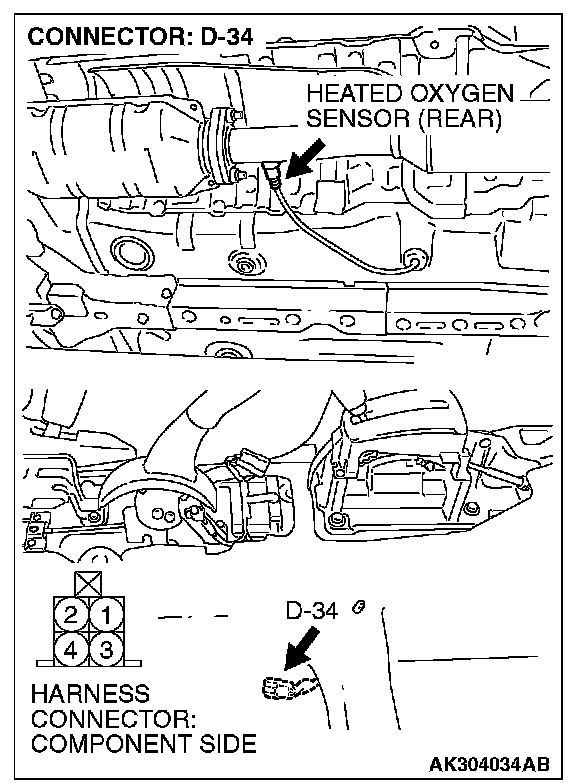 CONNECTOR: D-34

HEATED OXYGEN SENSOR (REAR)

2 1
4 3

D-34

HARNESS CONNECTOR: COMPONENT SIDE

AK304034AB