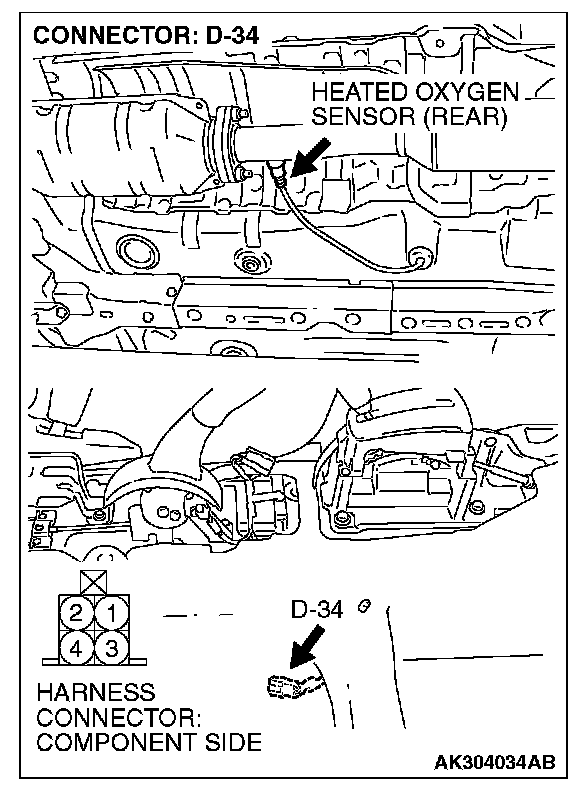 CONNECTOR: D-34

HEATED OXYGEN SENSOR (REAR)

2 1
4 3

D-34

HARNESS CONNECTOR: COMPONENT SIDE

AK304034AB