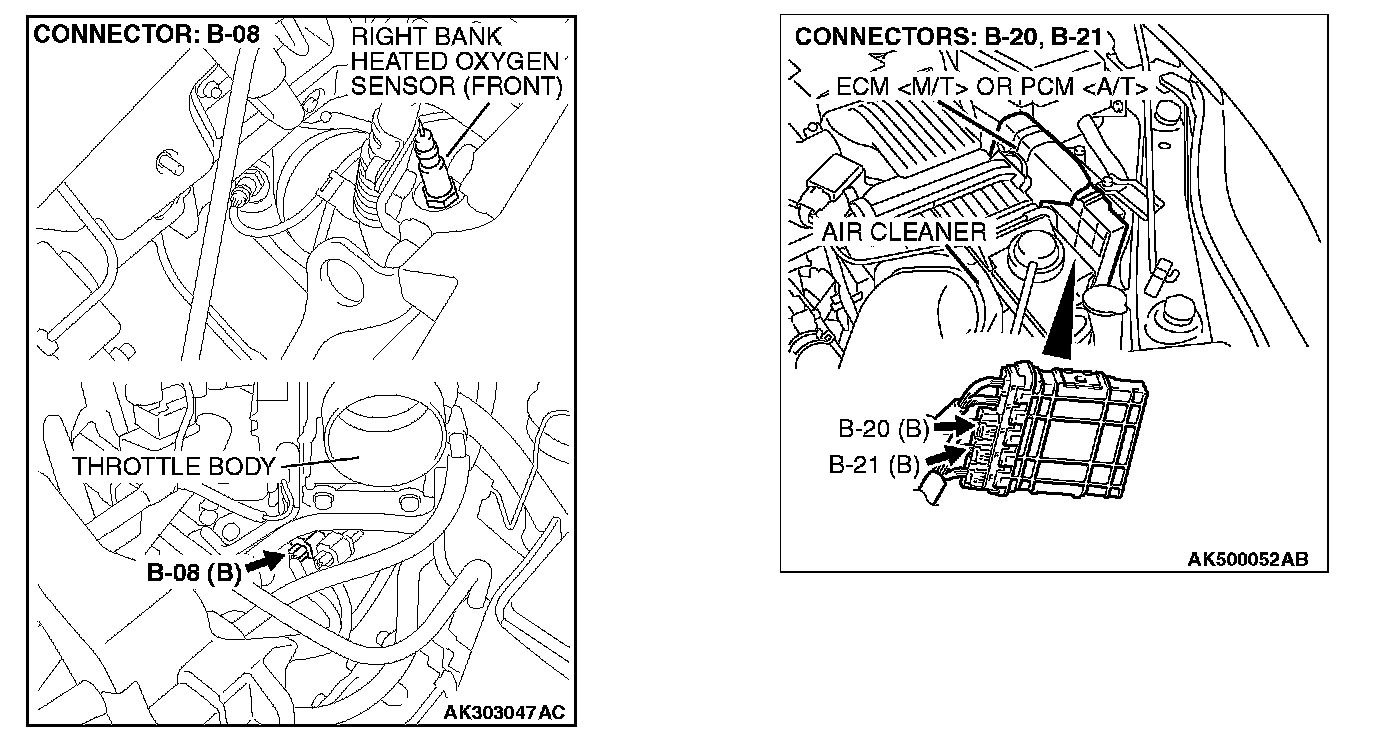 CONNECTOR: B-08

RIGHT BANK HEATED OXYGEN SENSOR (FRONT)

THROTTLE BODY

B-08 (B)

AK303047AC

CONNECTORS: B-20, B-21

ECM <M/T> OR PCM <A/T>

AIR CLEANER

B-20 (B)

B-21 (B)

AK500052AB