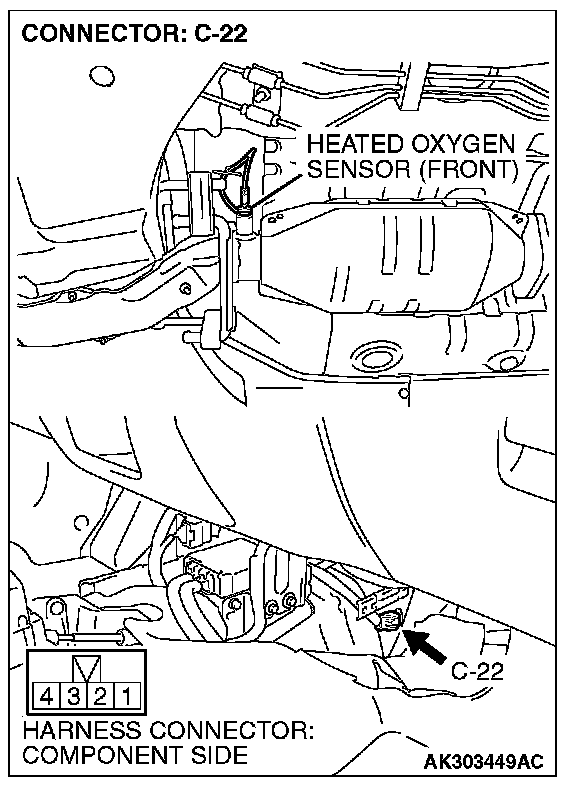 CONNECTOR: C-22

HEATED OXYGEN SENSOR (FRONT)

C-22

4 3 2 1

HARNESS CONNECTOR: COMPONENT SIDE

AK303449AC