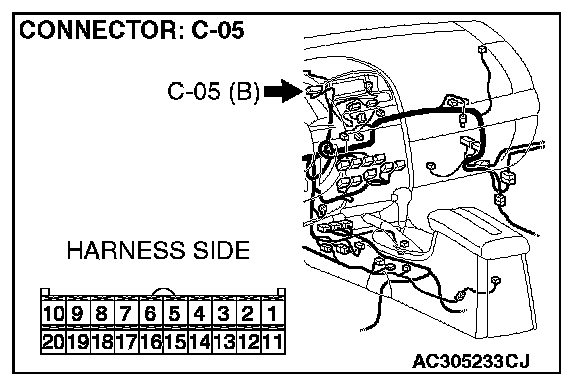 CONNECTOR: C-05

C-05 (B)

HARNESS SIDE

| 10 | 9 | 8 | 7 | 6 | 5 | 4 | 3 | 2 | 1 |
|---|---|---|---|---|---|---|---|---|---|
| 20 | 19 | 18 | 17 | 16 | 15 | 14 | 13 | 12 | 11 |

AC305233CJ