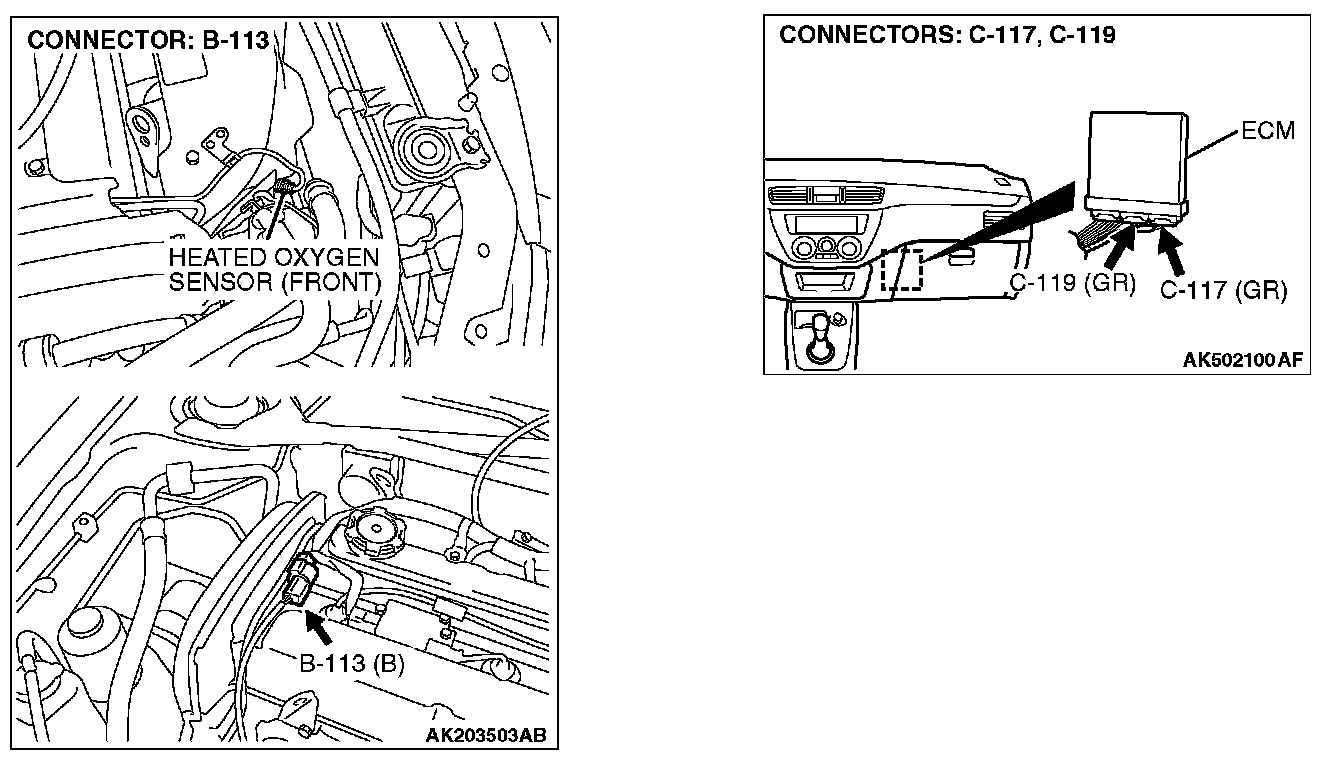 CONNECTOR: B-113

HEATED OXYGEN SENSOR (FRONT)

B-113 (B)

AK203503AB

CONNECTORS: C-117, C-119

ECM

C-119 (GR)

C-117 (GR)

AK502100AF