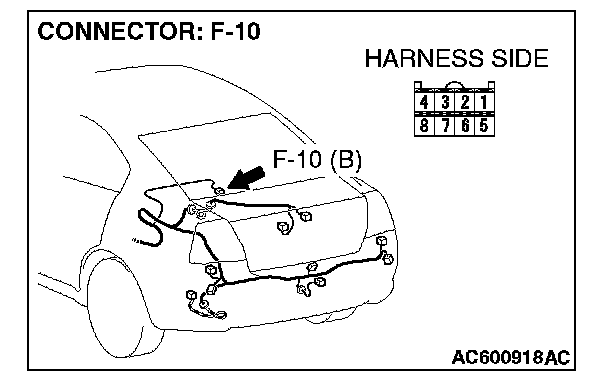 CONNECTOR: F-10

HARNESS SIDE

| 4 | 3 | 2 | 1 |
|---|---|---|---|
| 8 | 7 | 6 | 5 |

F-10 (B)

AC600918AC