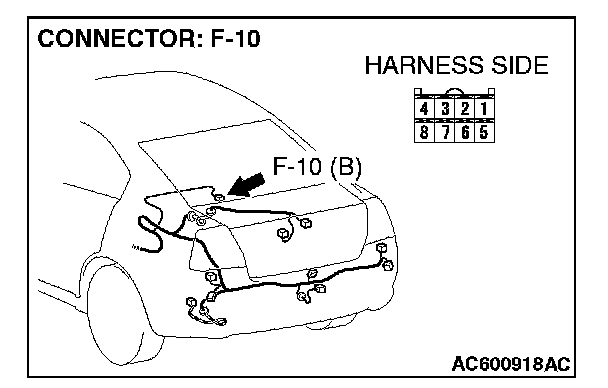 CONNECTOR: F-10

HARNESS SIDE

| 4 | 3 | 2 | 1 |
|---|---|---|---|
| 8 | 7 | 6 | 5 |

F-10 (B)

AC600918AC