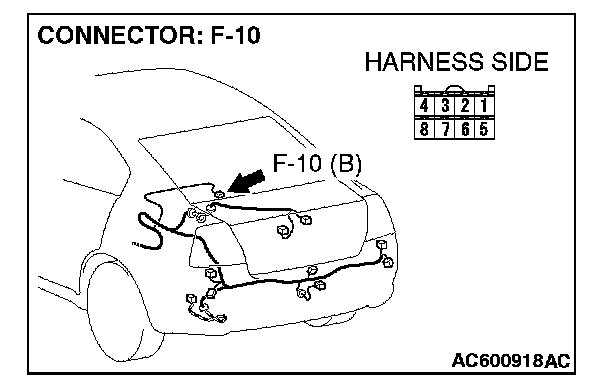 CONNECTOR: F-10

HARNESS SIDE

| 4 | 3 | 2 | 1 |
|---|---|---|---|
| 8 | 7 | 6 | 5 |

F-10 (B)

AC600918AC