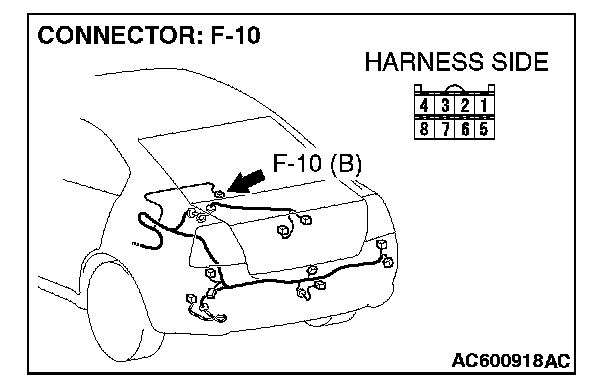 CONNECTOR: F-10

HARNESS SIDE

| 4 | 3 | 2 | 1 |
|---|---|---|---|
| 8 | 7 | 6 | 5 |

F-10 (B)

AC600918AC