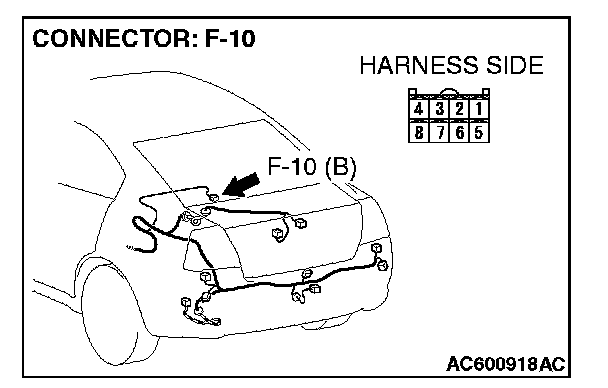 CONNECTOR: F-10

HARNESS SIDE

| 4 | 3 | 2 | 1 |
|---|---|---|---|
| 8 | 7 | 6 | 5 |

F-10 (B)

AC600918AC