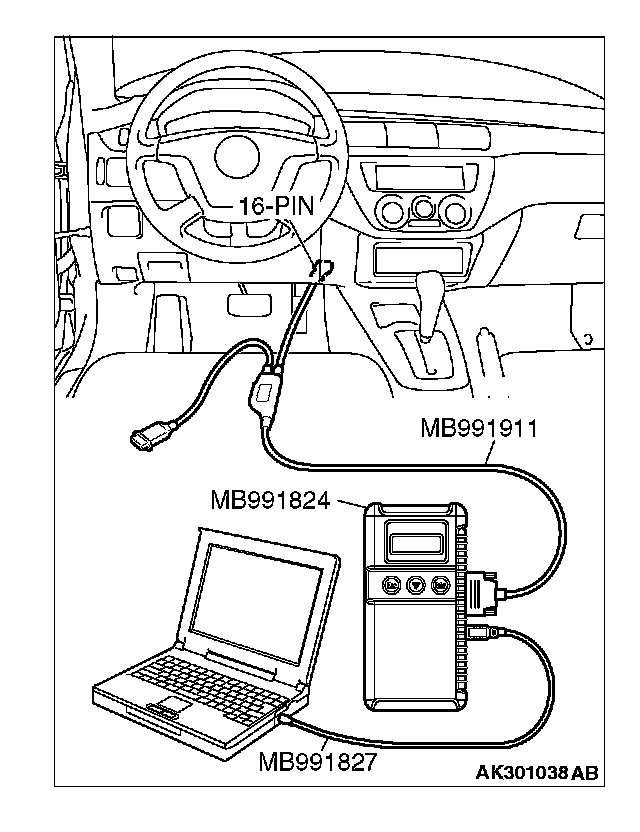 16-PIN

MB991911

MB991824

MB991827

AK301038 AB